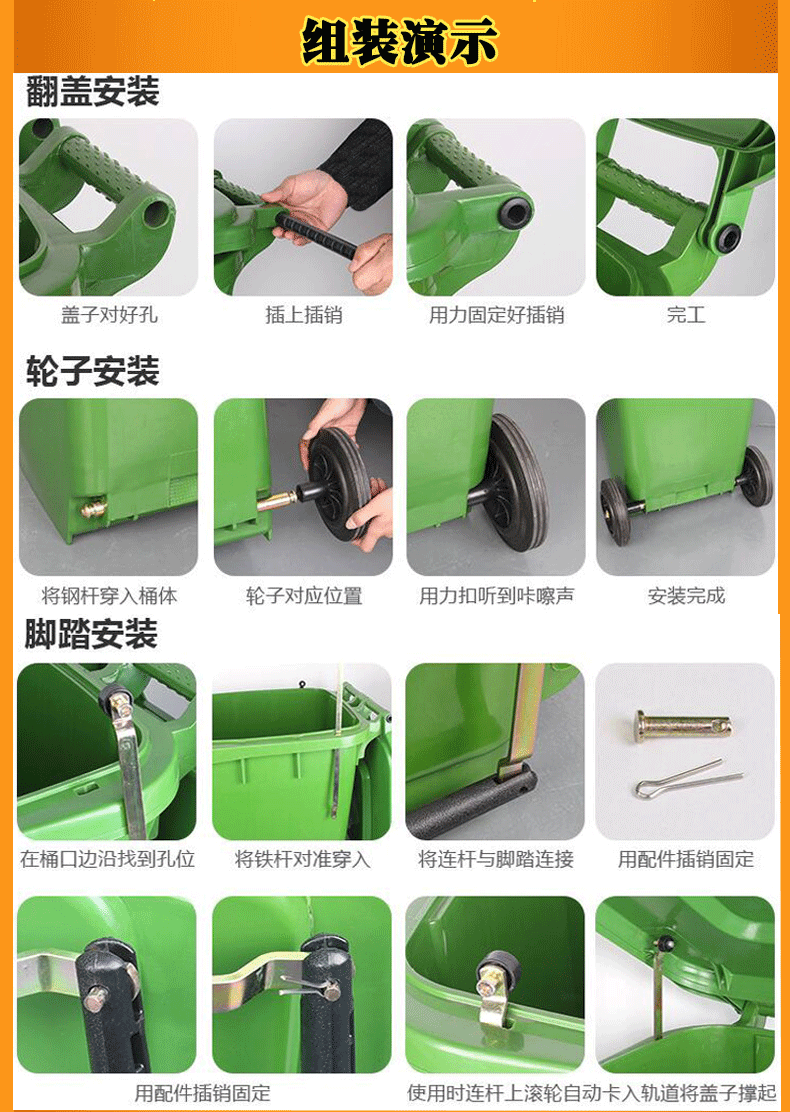 组装演示

翻盖安装

盖子对好孔

插上插销

用力固定好插销

完工

轮子安装

将钢杆穿入桶体

轮子对应位置

用力扣听到咔嚓声

安装完成

脚踏安装

在桶口边沿找到孔位

将铁杆对准穿入

将连杆与脚踏连接

用配件插销固定

用配件插销固定

使用时连杆上滚轮自动卡入轨道将盖子撑起