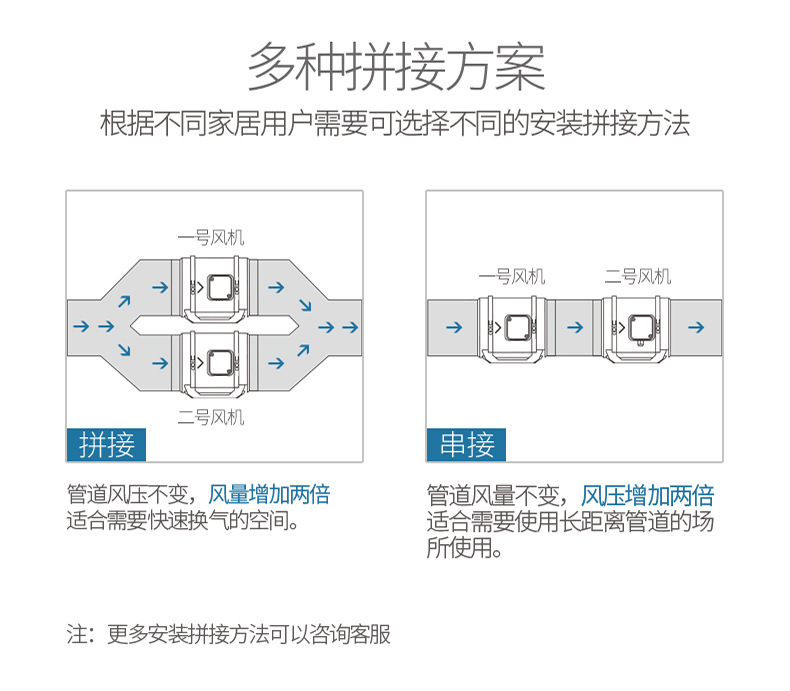 多种拼接方案

根据不同家居用户需要可选择不同的安装拼接方法

一号风机

二号风机

拼接

管道风压不变，风量增加两倍
适合需要快速换气的空间。

一号风机 二号风机

串接

管道风量不变，风压增加两倍
适合需要使用长距离管道的场所使用。

注：更多安装拼接方法可以咨询客服