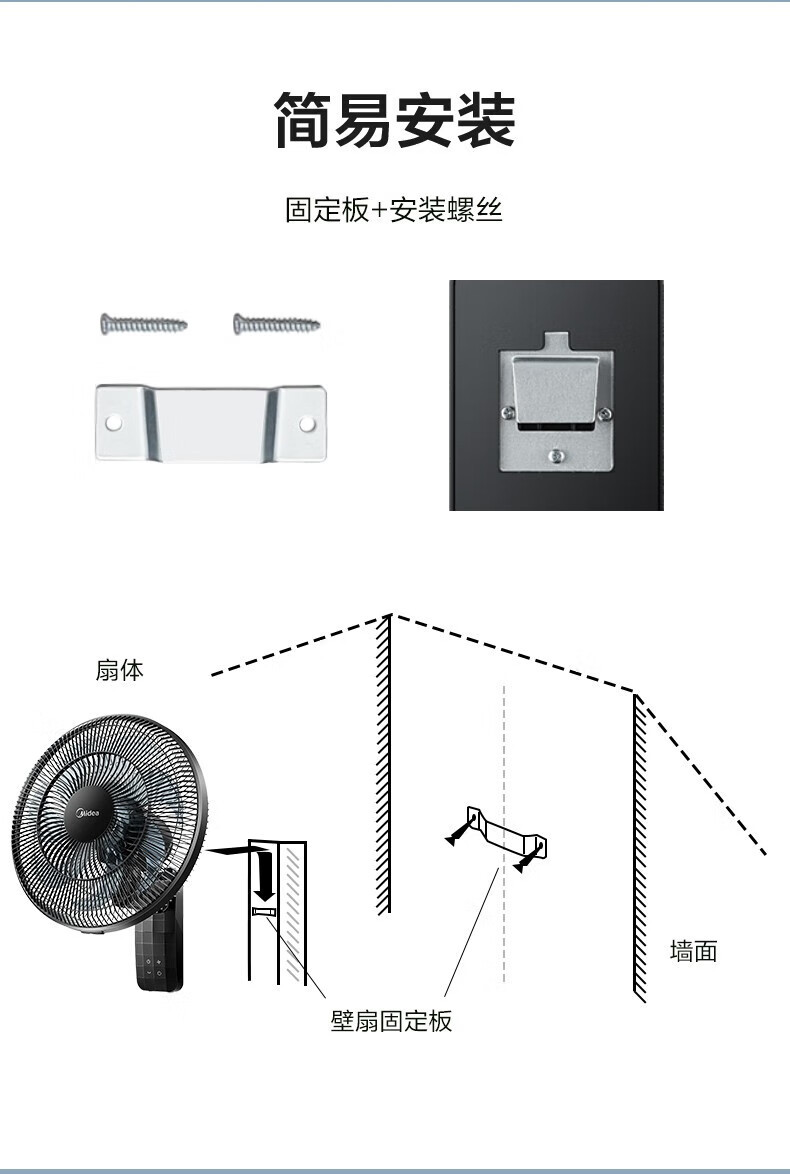 简易安装

固定板+安装螺丝

扇体

Midea

墙面

壁扇固定板