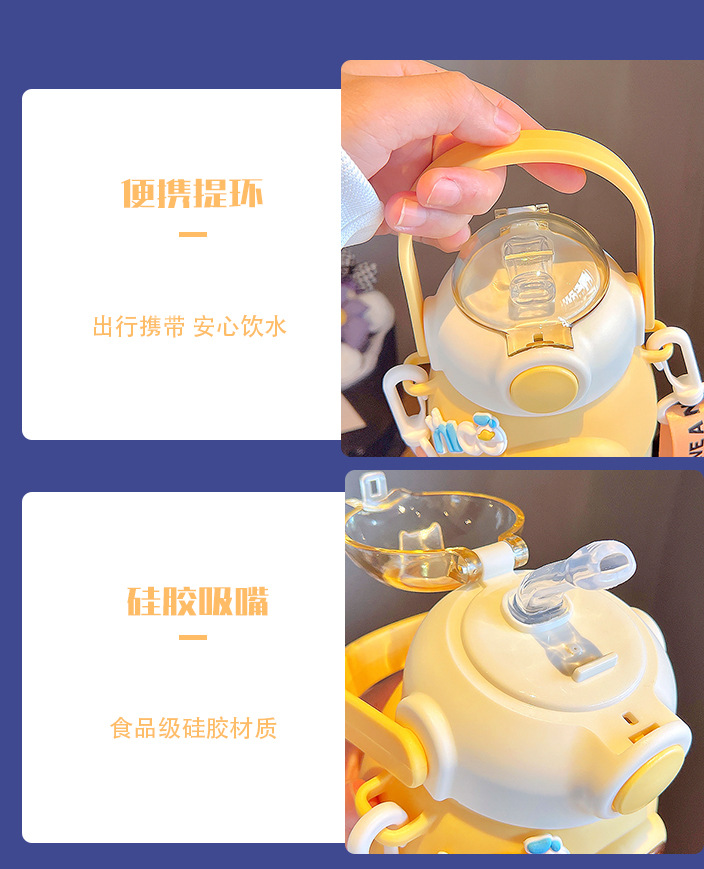 便携提环

出行携带 安心饮水

硅胶吸嘴

食品级硅胶材质