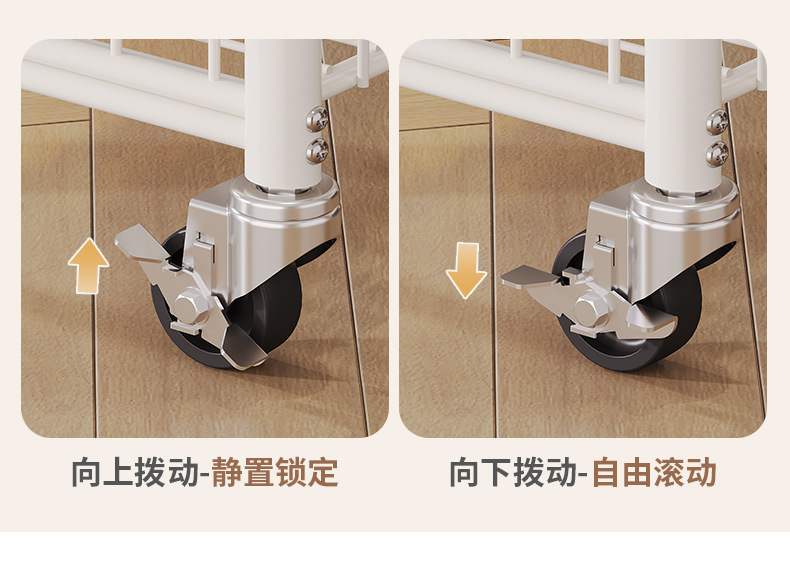 向上拨动-静置锁定

向下拨动-自由滚动