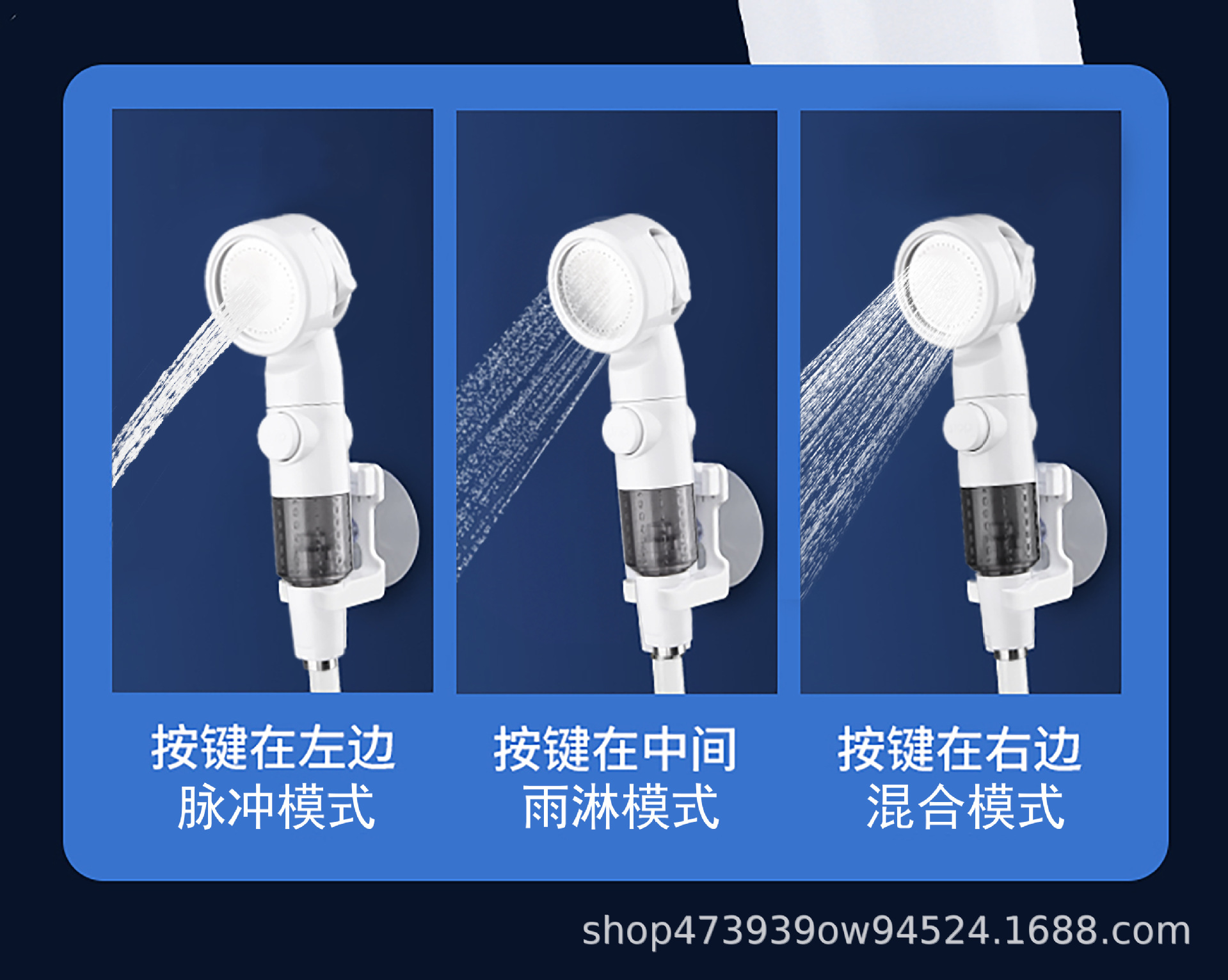 按键在左边
脉冲模式

按键在中间
雨淋模式

按键在右边
混合模式

shop473939ow94524.1688.com