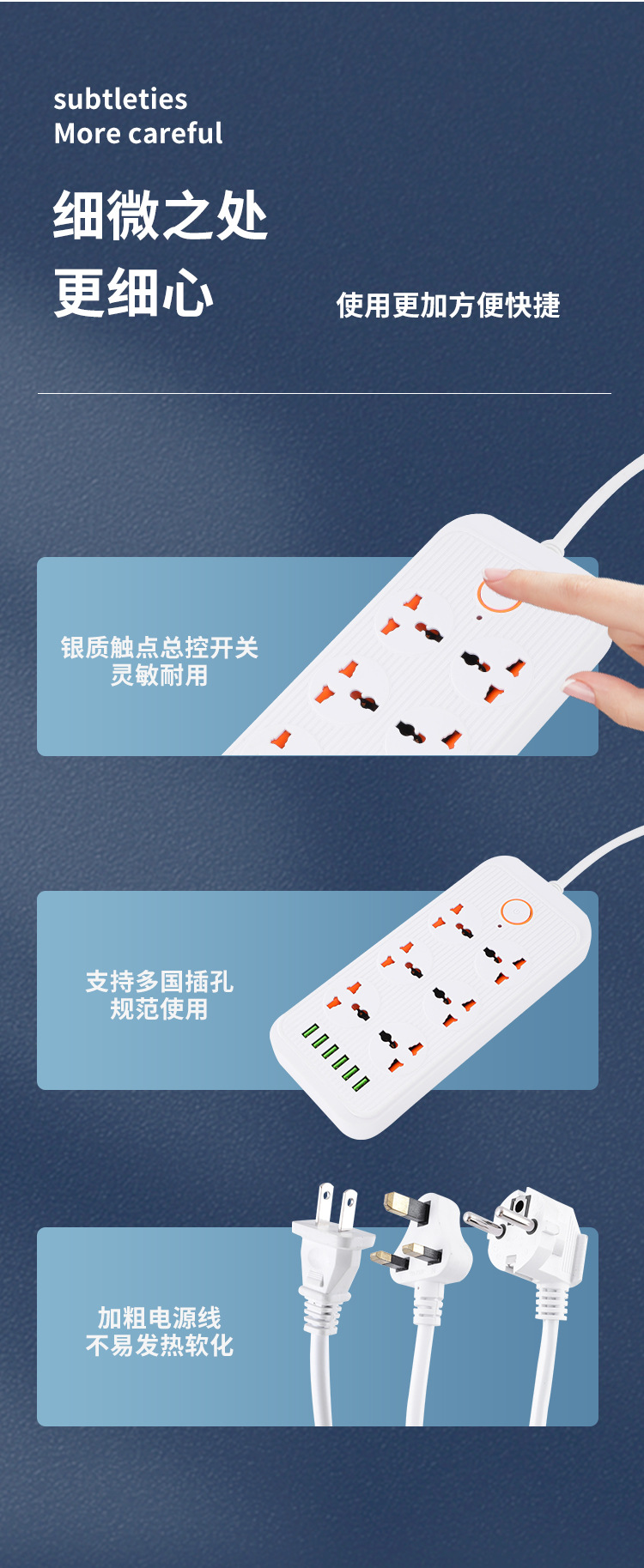 subtleties
More careful

细微之处
更细心

使用更加方便快捷

银质触点总控开关
灵敏耐用

支持多国插孔
规范使用

加粗电源线
不易发热软化