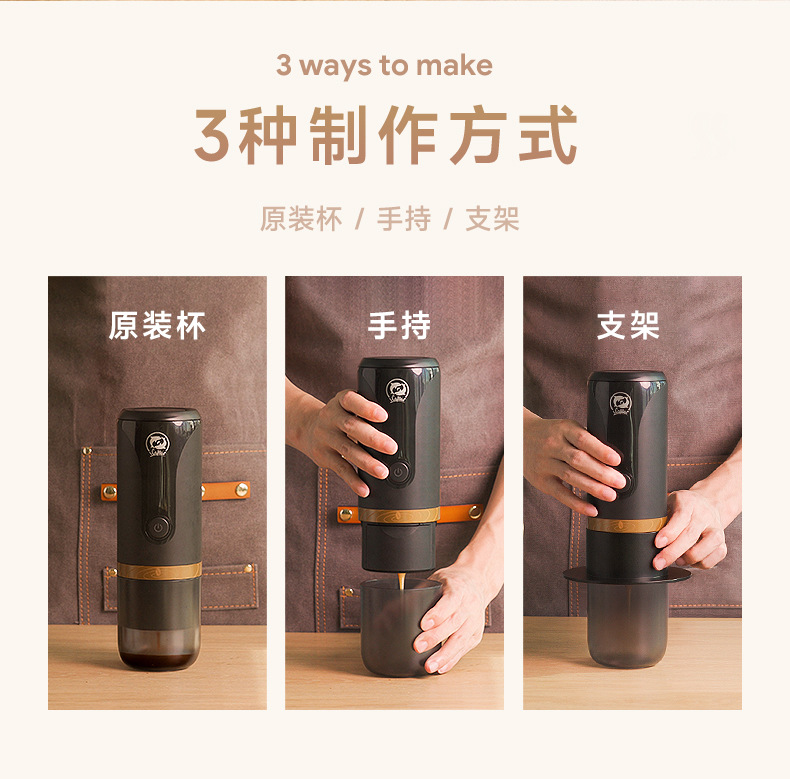 3 ways to make

3种制作方式

原装杯 / 手持 / 支架

原装杯

手持

支架