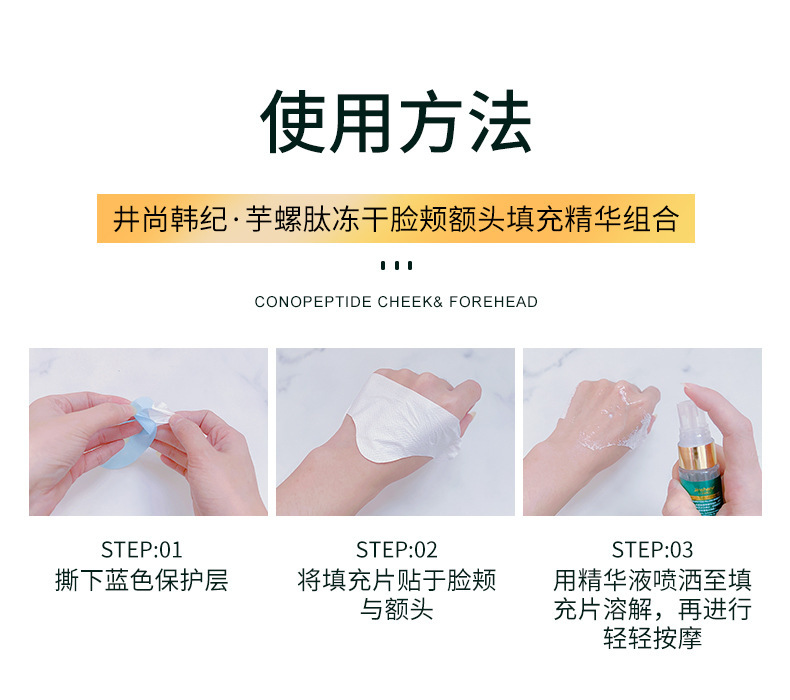 使用方法

井尚韩纪·芋螺肽冻干脸颊额头填充精华组合

CONOPEPTIDE CHEEK& FOREHEAD

STEP:01
撕下蓝色保护层

STEP:02
将填充片贴于脸颊与额头

STEP:03
用精华液喷洒至填充片溶解，再进行轻轻按摩