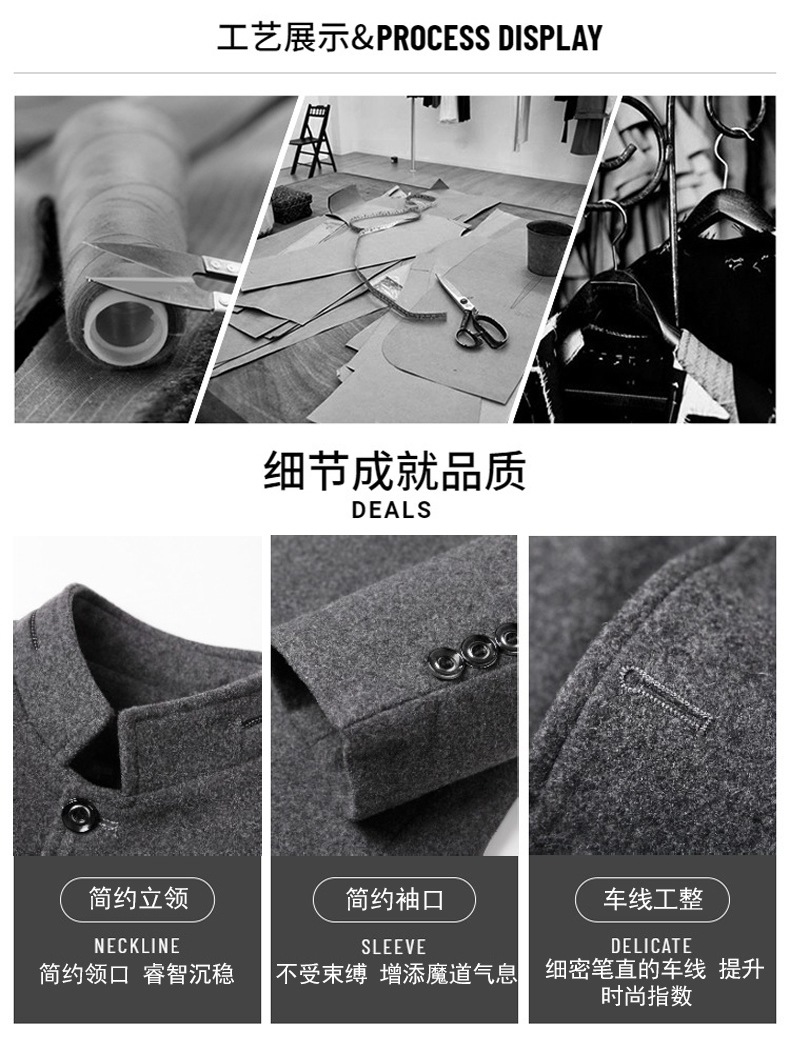 工艺展示&PROCESS DISPLAY

细节成就品质
DEALS

简约立领
NECKLINE
简约领口 睿智沉稳

简约袖口
SLEEVE
不受束缚 增添魔道气息

车线工整
DELICATE
细密笔直的车线 提升时尚指数