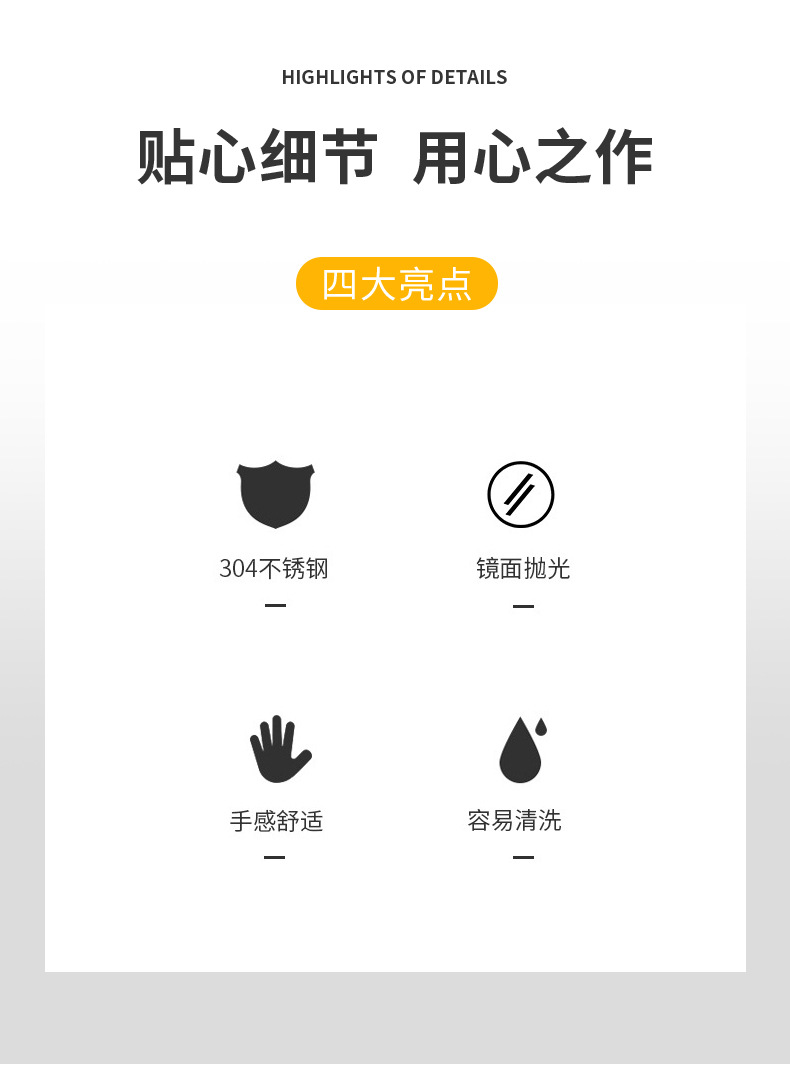 HIGHLIGHTS OF DETAILS

贴心细节 用心之作

四大亮点

304不锈钢

镜面抛光

手感舒适

容易清洗