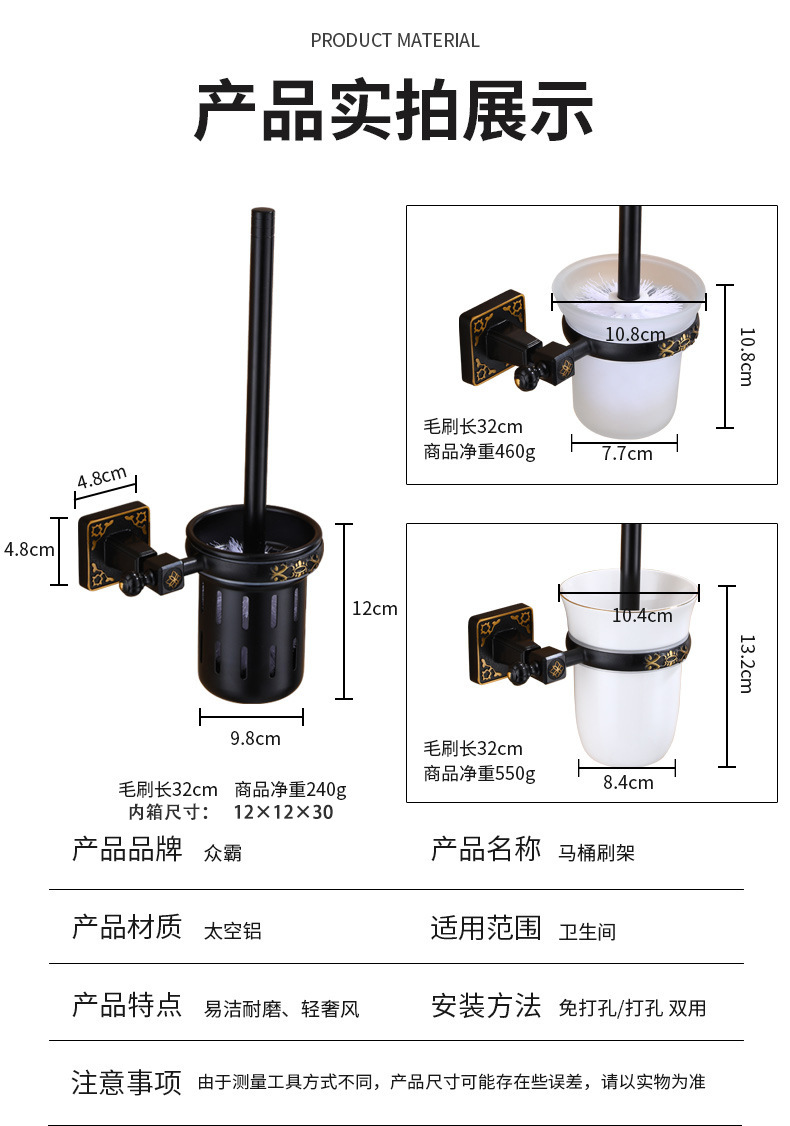 PRODUCT MATERIAL

产品实拍展示

4.8cm
4.8cm
12cm
9.8cm
毛刷长32cm 商品净重240g
内箱尺寸： 12×12×30

10.8cm
10.8cm
毛刷长32cm
商品净重460g
7.7cm

10.4cm
13.2cm
毛刷长32cm
商品净重550g
8.4cm

产品品牌 众霸
产品名称 马桶刷架

产品材质 太空铝
适用范围 卫生间

产品特点 易洁耐磨、轻奢风
安装方法 免打孔/打孔 双用

注意事项 由于测量工具方式不同，产品尺寸可能存在些误差，请以实物为准