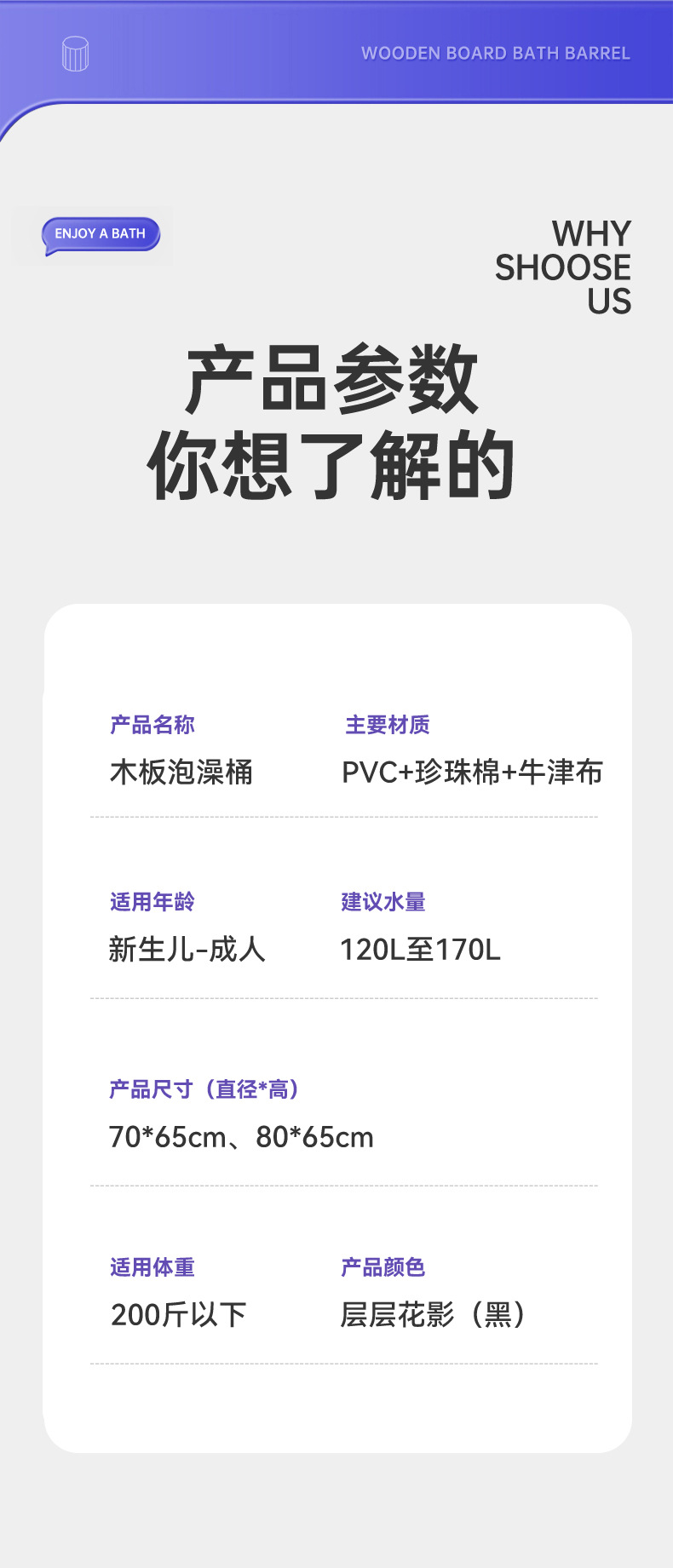 WOODEN BOARD BATH BARREL

ENJOY A BATH

WHY
SHOOSE
US

产品参数
你想了解的

产品名称
木板泡澡桶

主要材质
PVC+珍珠棉+牛津布

适用年龄
新生儿-成人

建议水量
120L至170L

产品尺寸（直径*高）
70*65cm、80*65cm

适用体重
200斤以下

产品颜色
层层花影（黑）