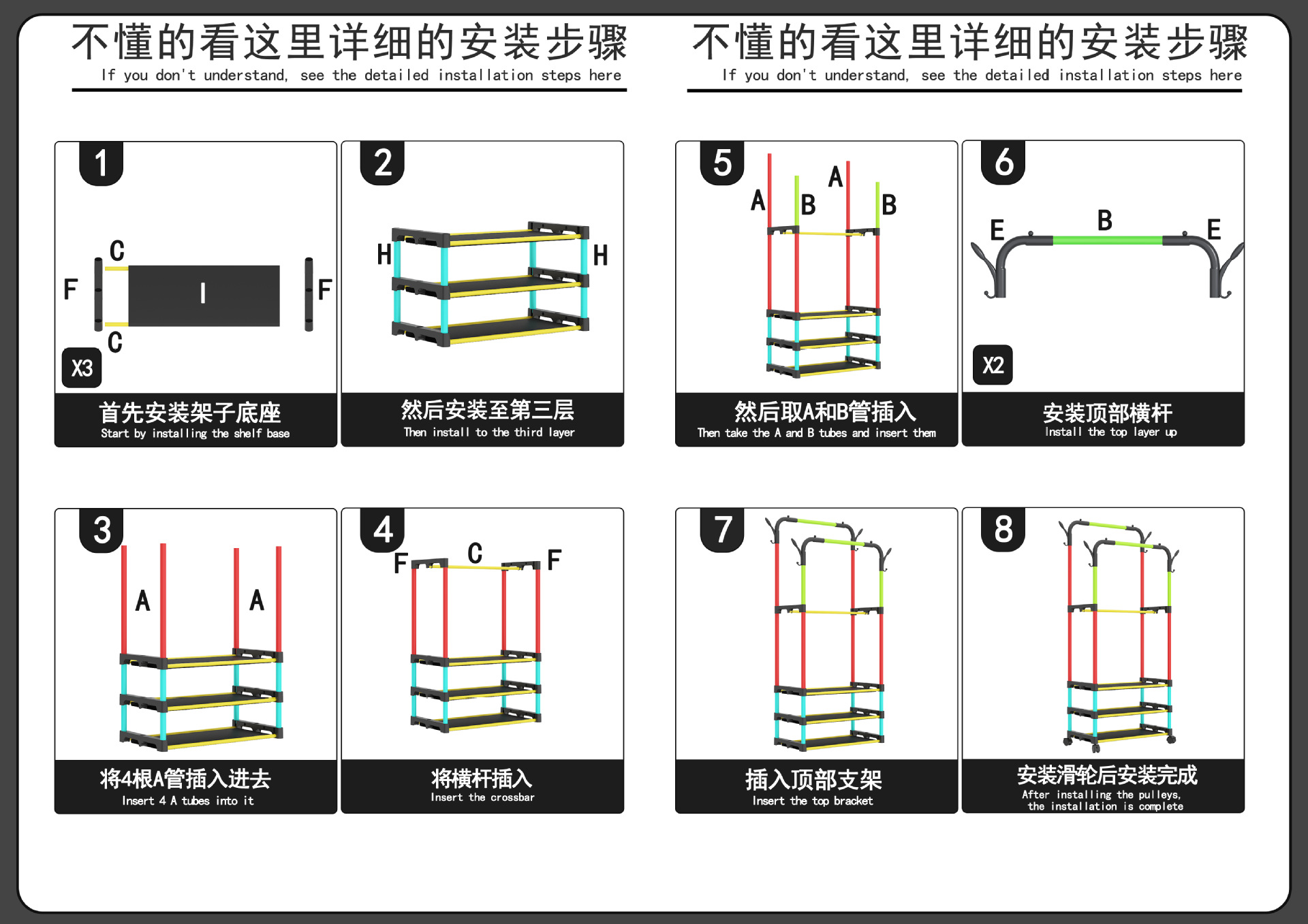 不懂的看这里详细的安装步骤
If you don't understand, see the detailed installation steps here

1
C
F
I
F
C
X3
首先安装架子底座
Start by installing the shelf base

2
H
H
然后安装至第三层
Then install to the third layer

3
A
A
将4根A管插入进去
Insert 4 A tubes into it

4
F
C
F
将横杆插入
Insert the crossbar

不懂的看这里详细的安装步骤
If you don't understand, see the detailed installation steps here

5
A
B
A
B
然后取A和B管插入
Then take the A and B tubes and insert them

6
E
B
E
X2
安装顶部横杆
Install the top layer up

7
插入顶部支架
Insert the top bracket

8
安装滑轮后安装完成
After installing the pulleys, the installation is complete