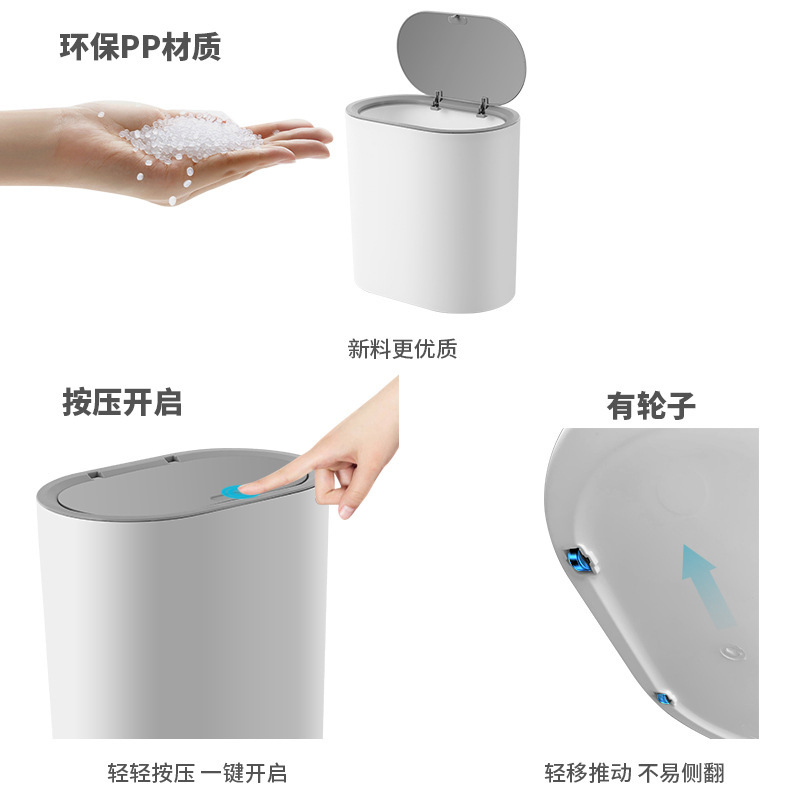 环保PP材质

新料更优质

按压开启

轻轻按压 一键开启

有轮子

轻移推动 不易侧翻