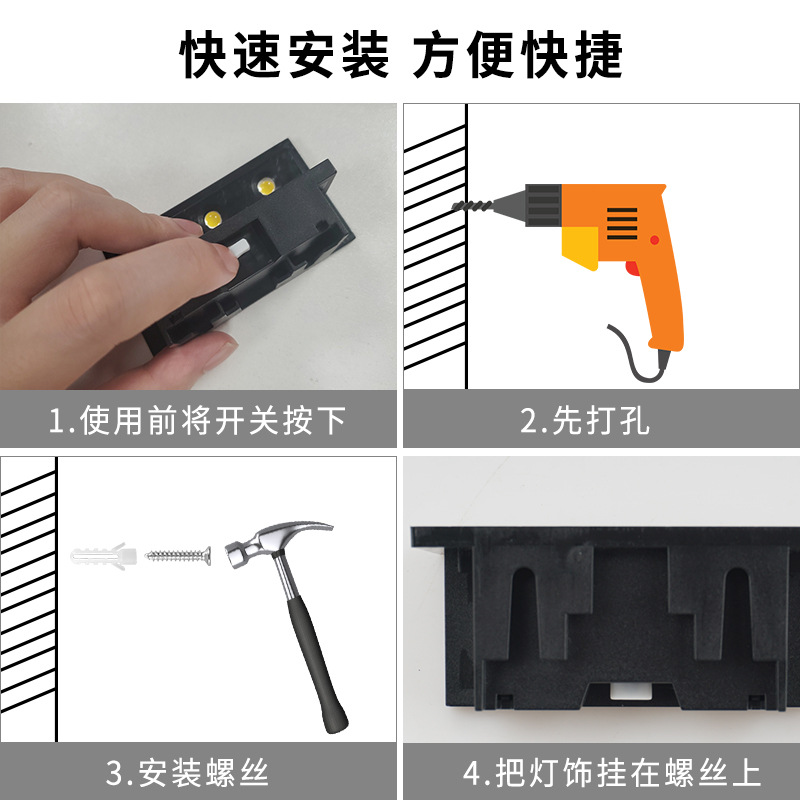 快速安装 方便快捷

1.使用前将开关按下

2.先打孔

3.安装螺丝

4.把灯饰挂在螺丝上