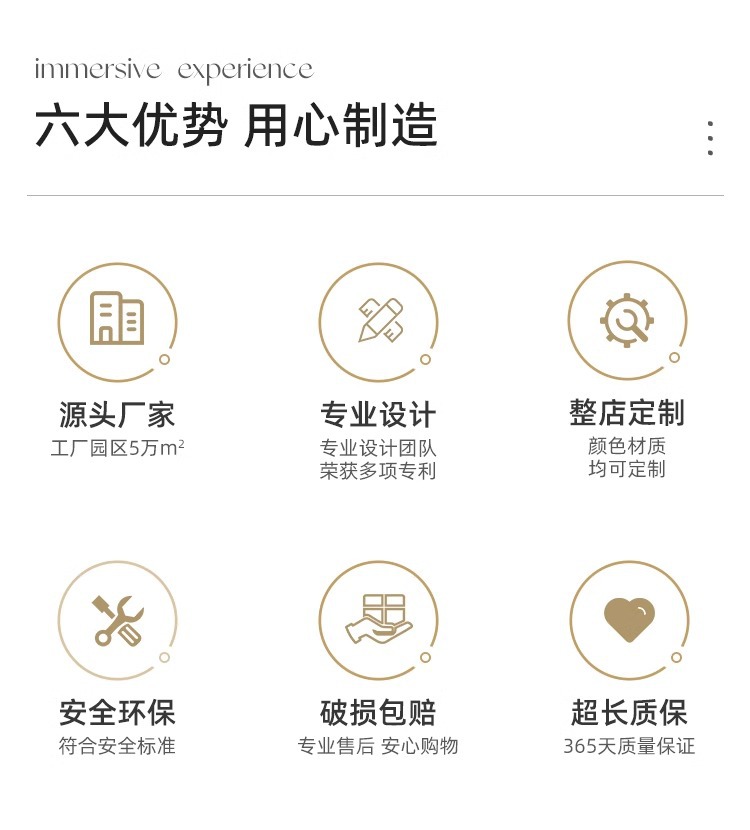 immersive experience

六大优势 用心制造

源头厂家
工厂园区5万$m^2$

专业设计
专业设计团队
荣获多项专利

整店定制
颜色材质
均可定制

安全环保
符合安全标准

破损包赔
专业售后 安心购物

超长质保
365天质量保证