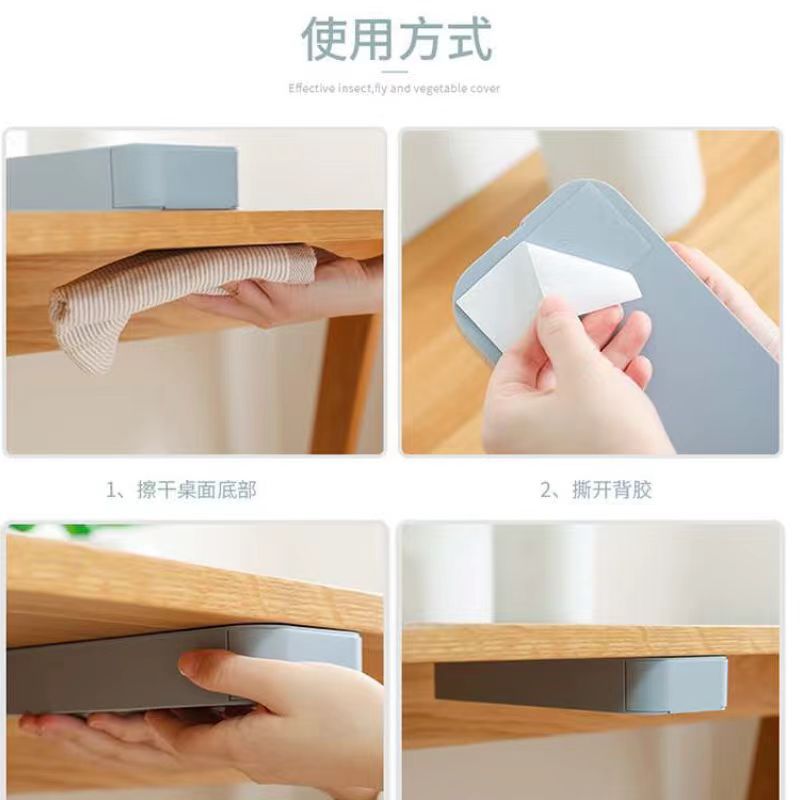 使用方式

Effective insect,fly and vegetable cover

1、擦干桌面底部

2、撕开背胶