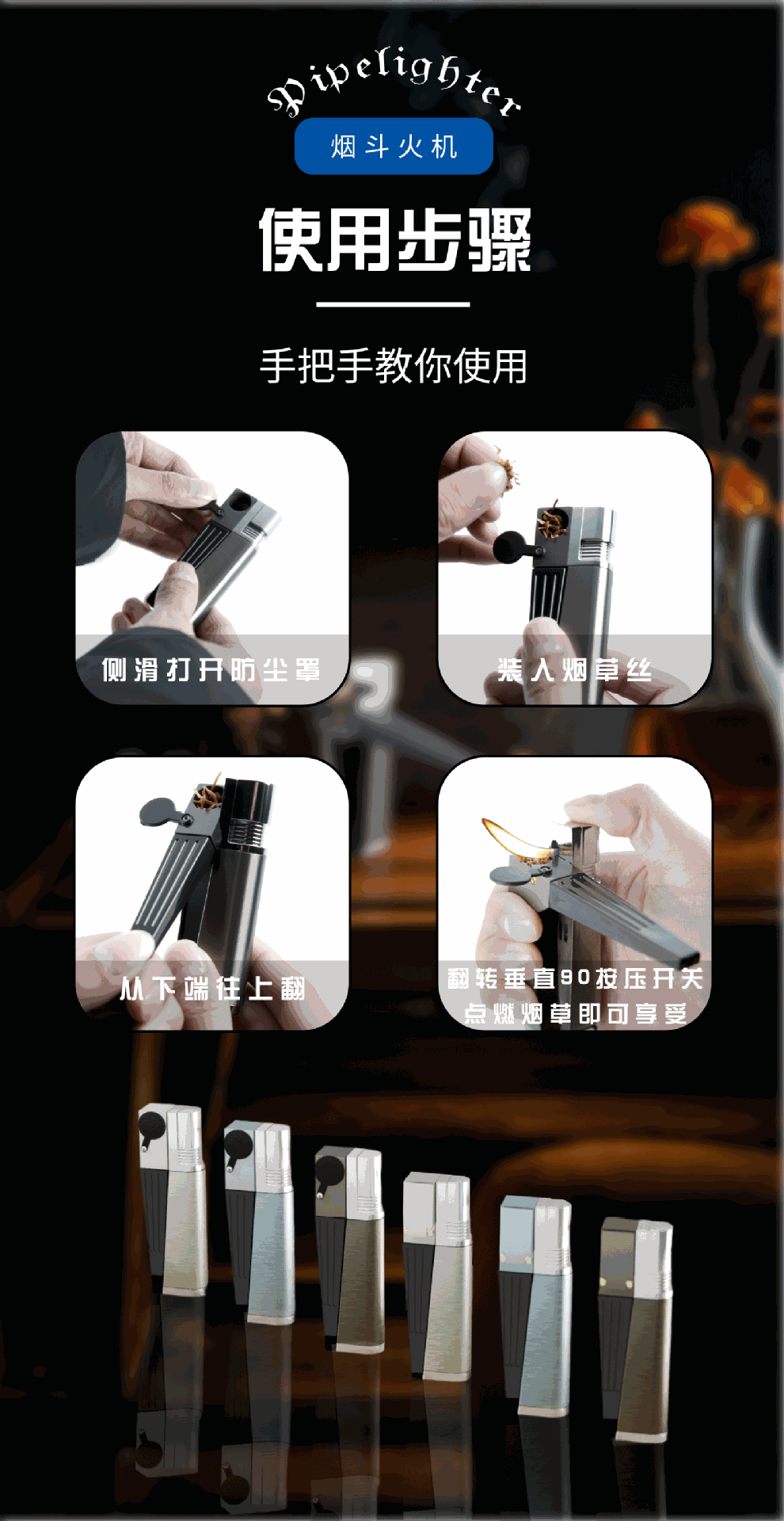 Pipelighter

烟斗火机

使用步骤

手把手教你使用

侧滑打开防尘罩

装入烟草丝

从下端往上翻

翻转垂直90按压开关
点燃烟草即可享受