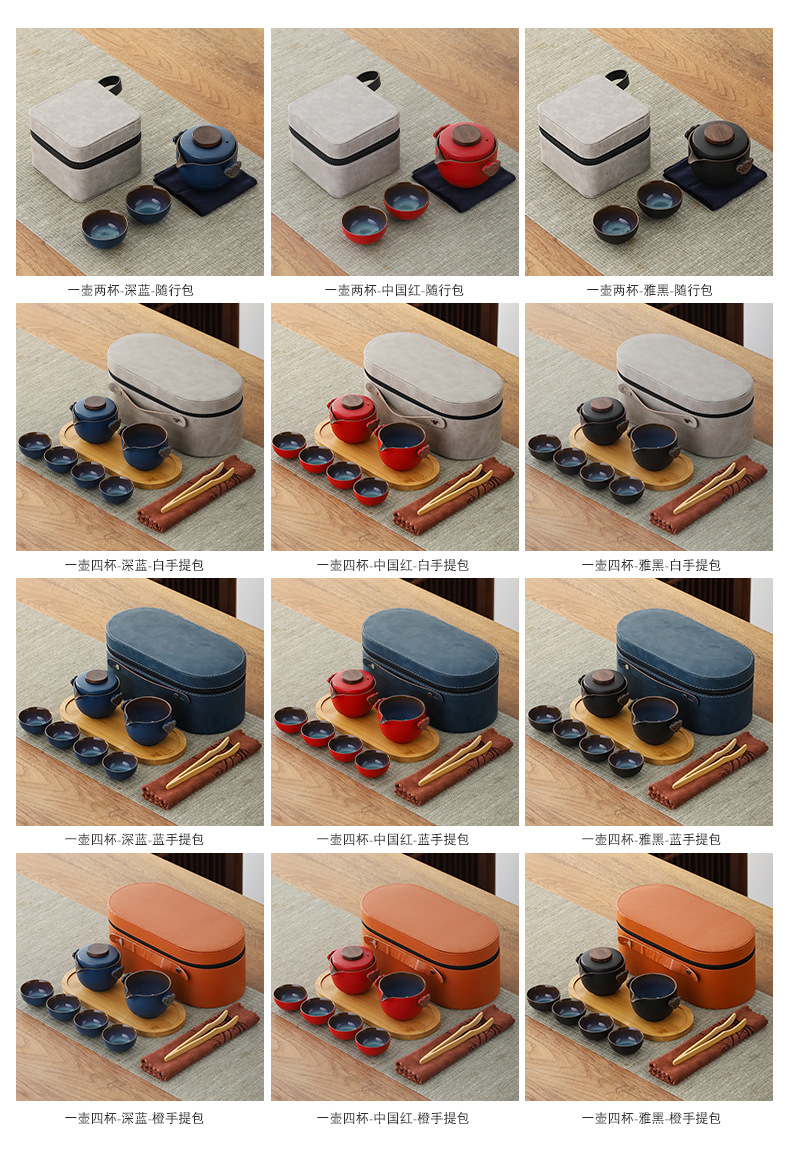 一壶两杯-深蓝-随行包

一壶两杯-中国红-随行包

一壶两杯-雅黑-随行包

一壶四杯-深蓝-白手提包

一壶四杯-中国红-白手提包

一壶四杯-雅黑-白手提包

一壶四杯-深蓝-蓝手提包

一壶四杯-中国红-蓝手提包

一壶四杯-雅黑-蓝手提包

一壶四杯-深蓝-橙手提包

一壶四杯-中国红-橙手提包

一壶四杯-雅黑-橙手提包