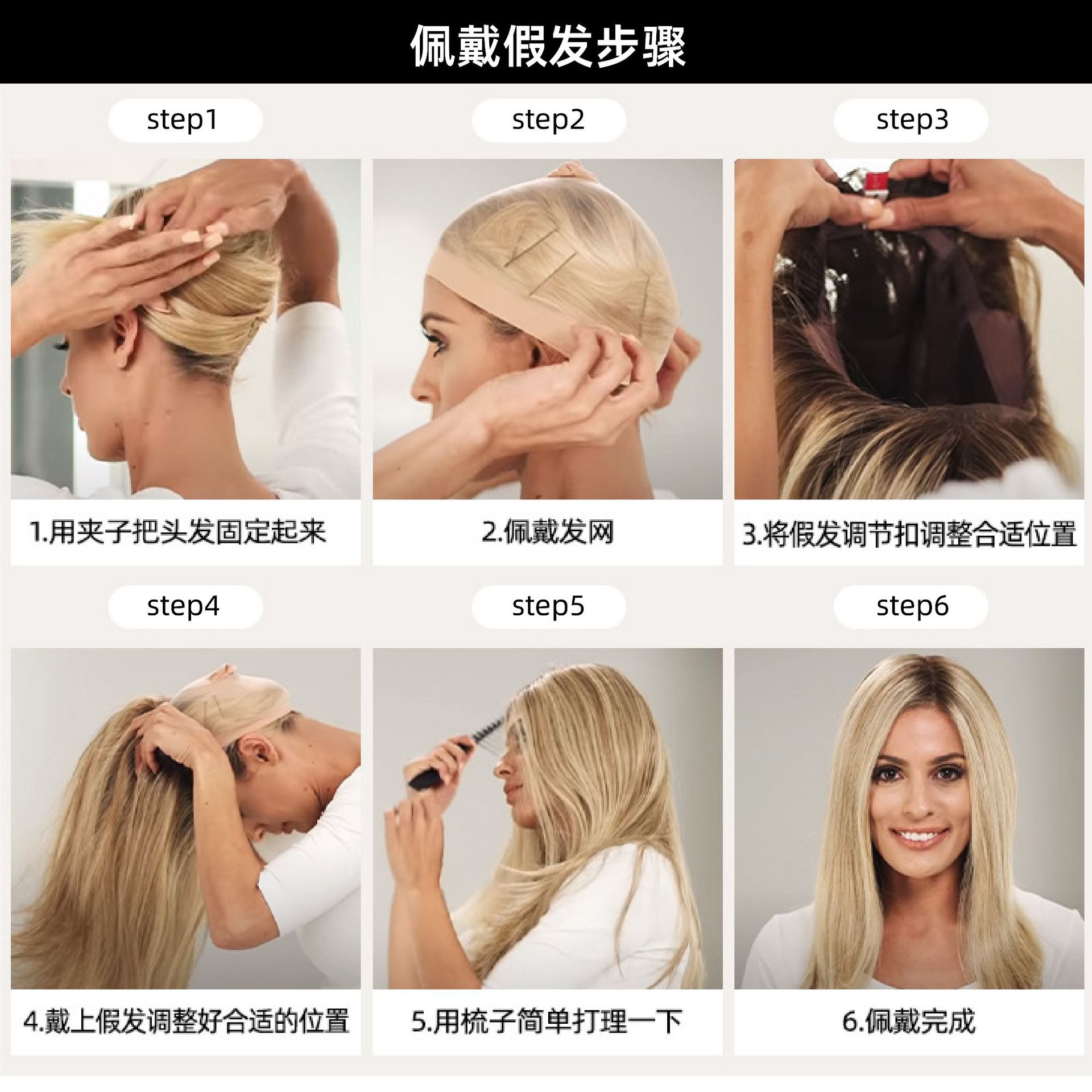 佩戴假发步骤

step1

1.用夹子把头发固定起来

step2

2.佩戴发网

step3

3.将假发调节扣调整合适位置

step4

4.戴上假发调整好合适的位置

step5

5.用梳子简单打理一下

step6

6.佩戴完成