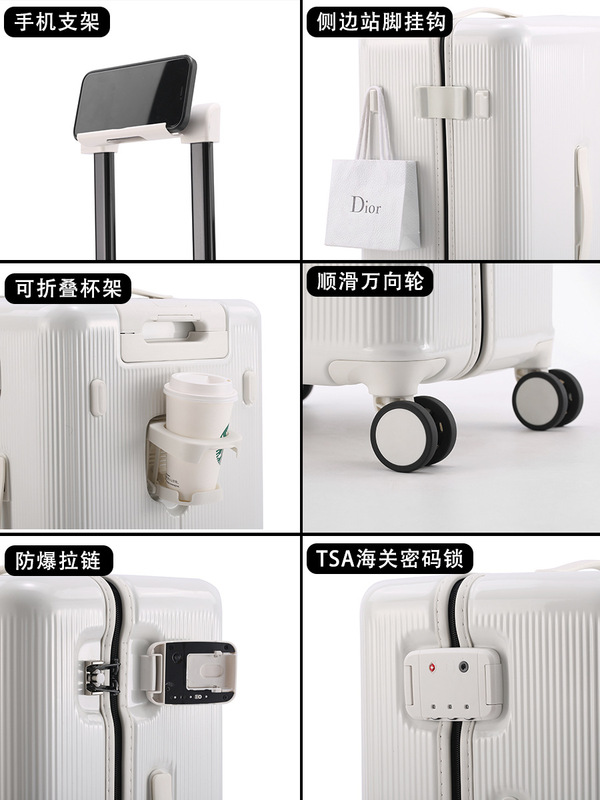 手机支架

侧边站脚挂钩

Dior

可折叠杯架

顺滑万向轮

防爆拉链

TSA海关密码锁