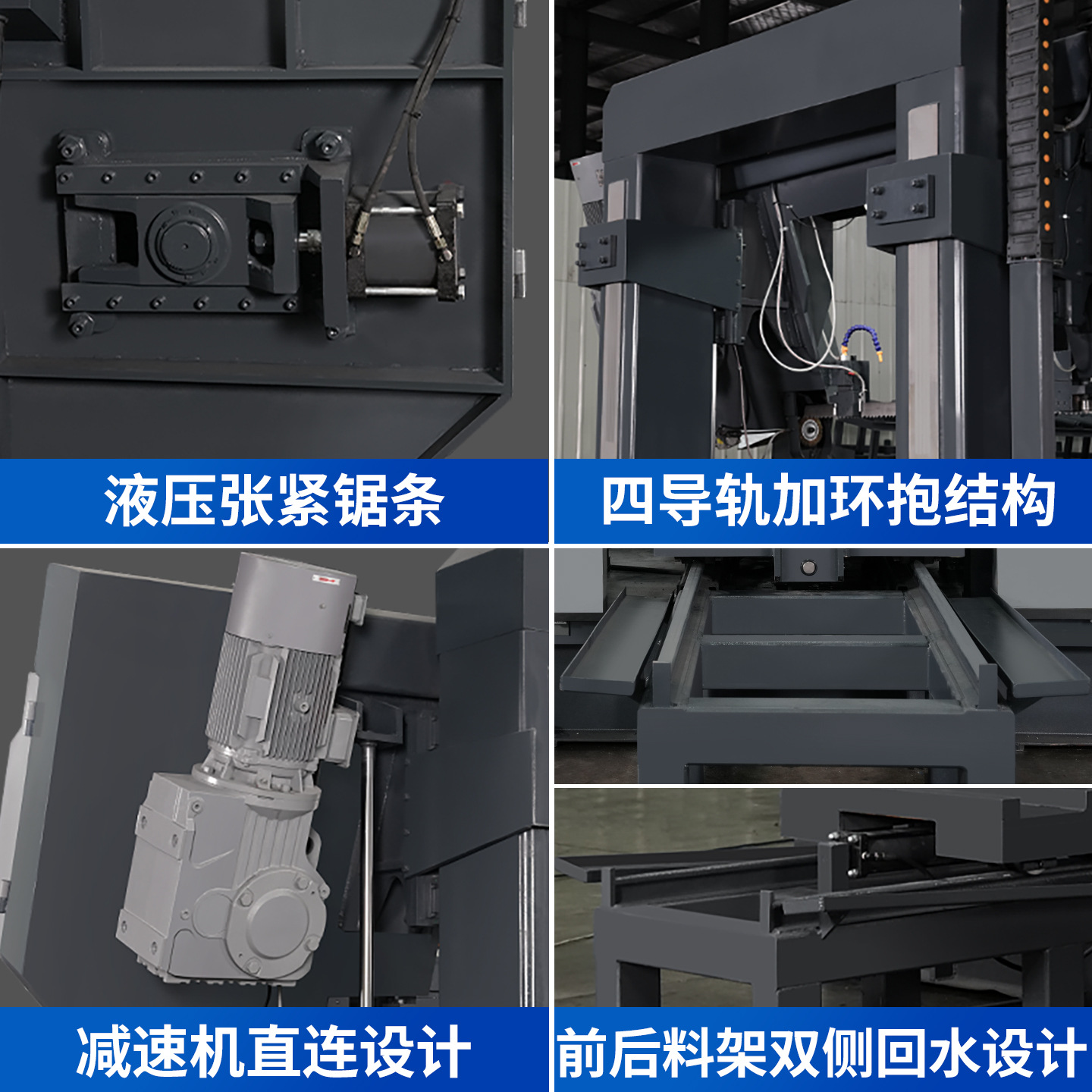 液压张紧锯条

四导轨加环抱结构

减速机直连设计

前后料架双侧回水设计