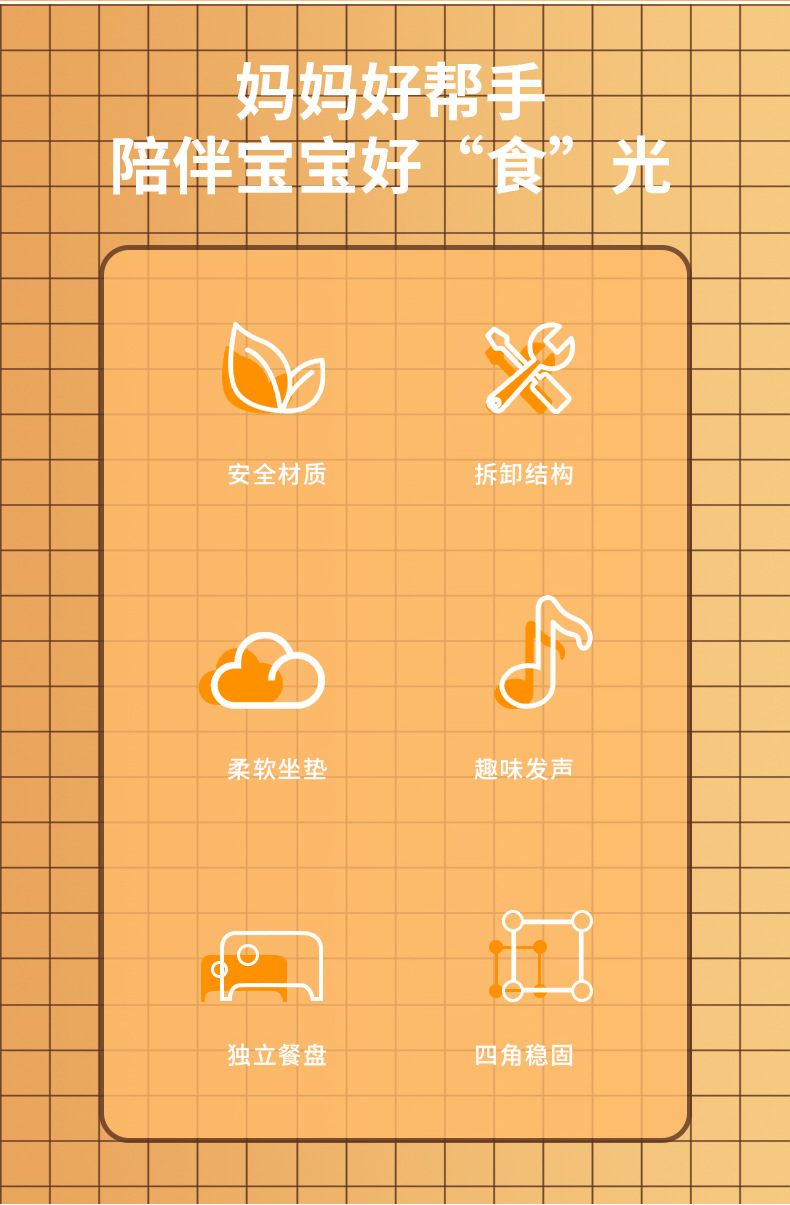 妈妈好帮手
陪伴宝宝好“食”光

安全材质

拆卸结构

柔软坐垫

趣味发声

独立餐盘

四角稳固