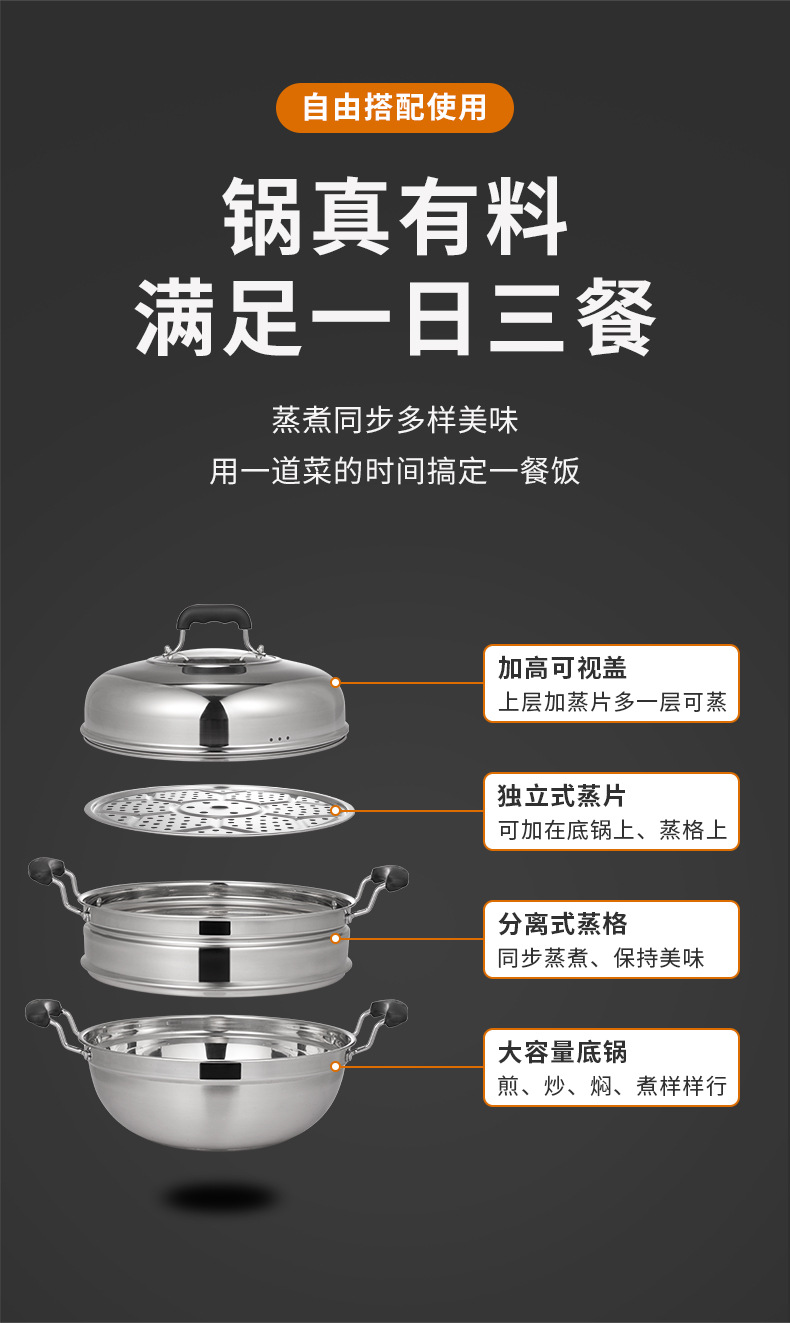 自由搭配使用

锅真有料
满足一日三餐

蒸煮同步多样美味
用一道菜的时间搞定一餐饭

加高可视盖
上层加蒸片多一层可蒸

独立式蒸片
可加在底锅上、蒸格上

分离式蒸格
同步蒸煮、保持美味

大容量底锅
煎、炒、焖、煮样样行