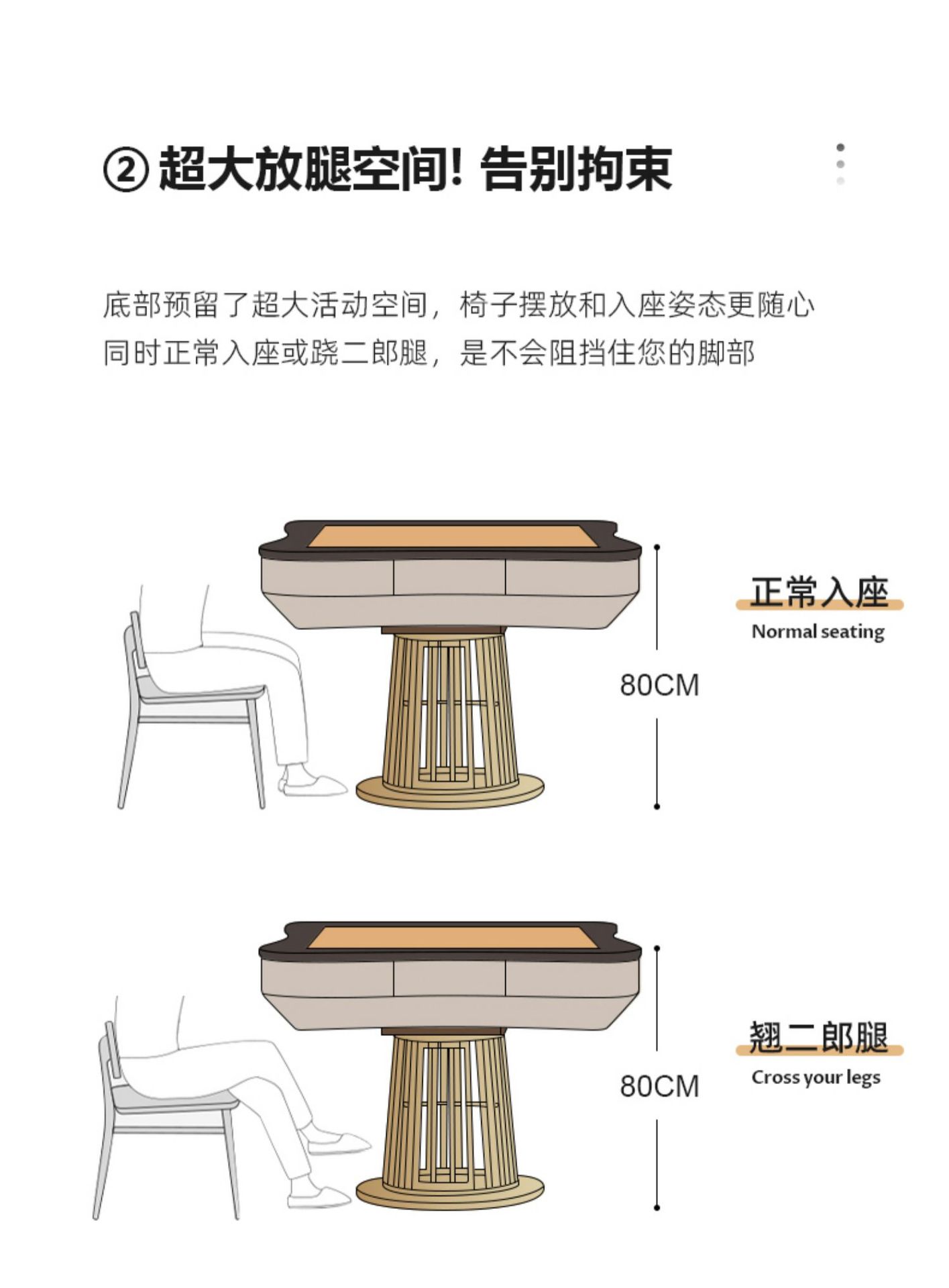 ② 超大放腿空间! 告别拘束

底部预留了超大活动空间，椅子摆放和入座姿态更随心
同时正常入座或跷二郎腿，是不会阻挡住您的脚部

80CM

正常入座
Normal seating

80CM

翘二郎腿
Cross your legs