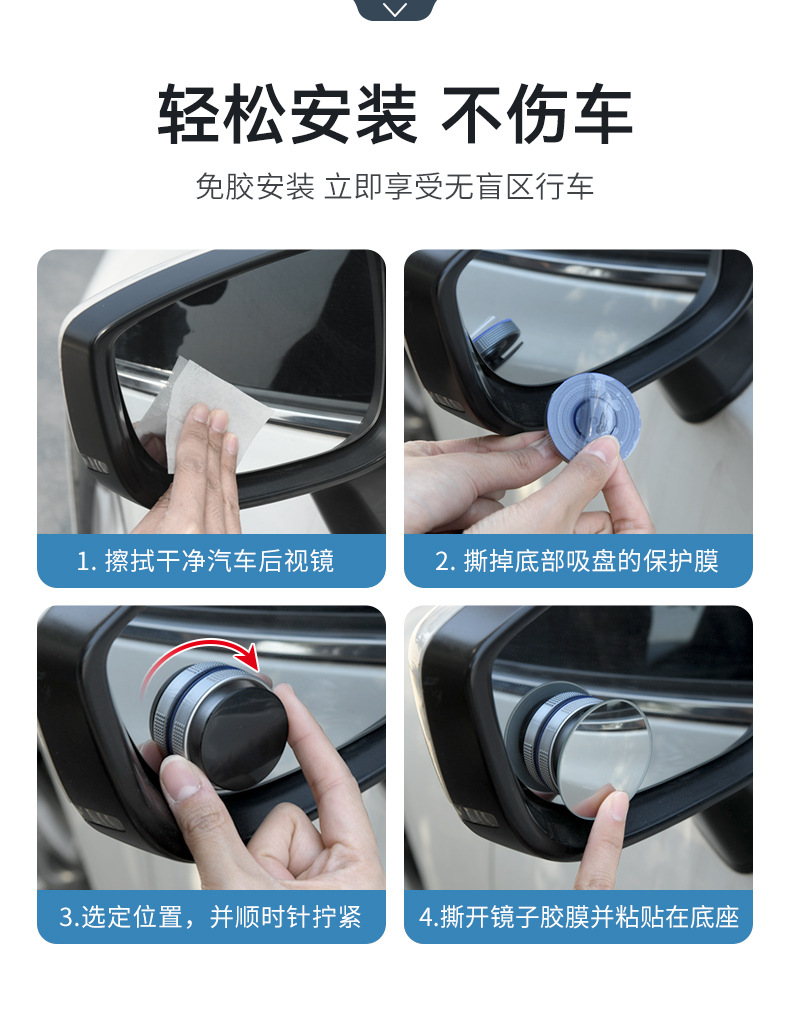 轻松安装 不伤车

免胶安装 立即享受无盲区行车

1. 擦拭干净汽车后视镜

2. 撕掉底部吸盘的保护膜

3.选定位置，并顺时针拧紧

4.撕开镜子胶膜并粘贴在底座