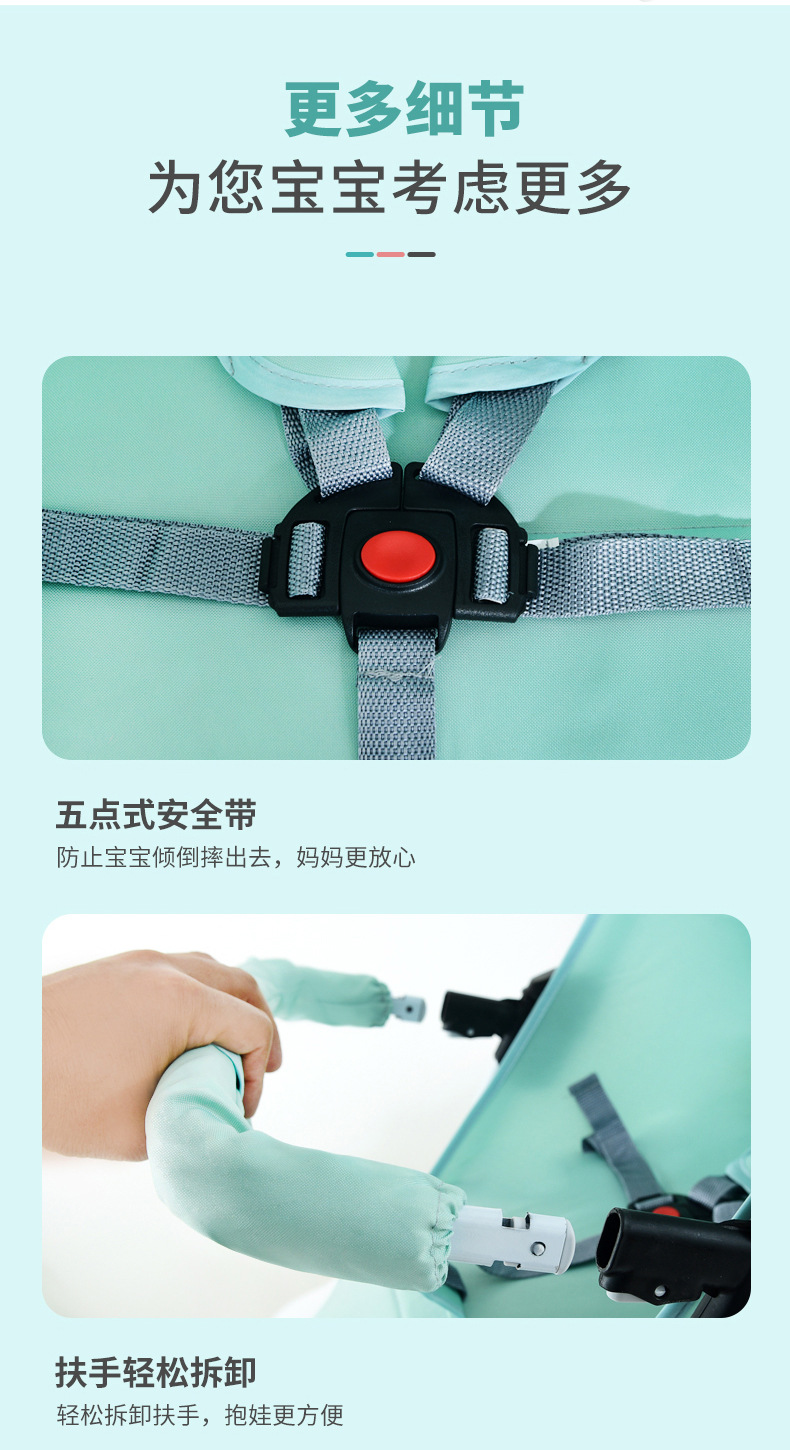 更多细节
为您宝宝考虑更多

五点式安全带
防止宝宝倾倒摔出去，妈妈更放心

扶手轻松拆卸
轻松拆卸扶手，抱娃更方便