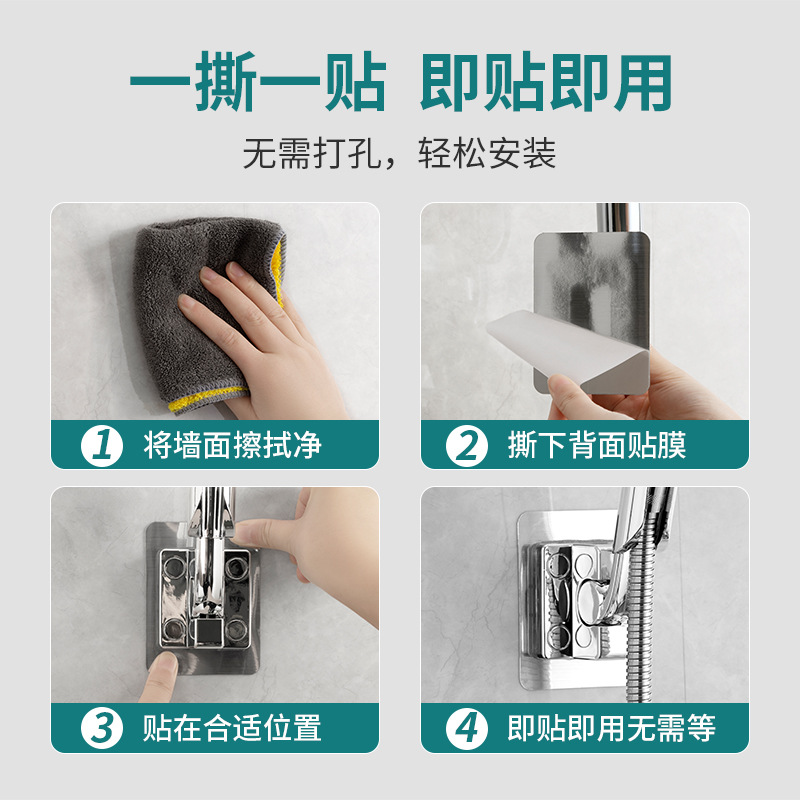 一撕一贴 即贴即用

无需打孔，轻松安装

1 将墙面擦拭净

2 撕下背面贴膜

3 贴在合适位置

4 即贴即用无需等