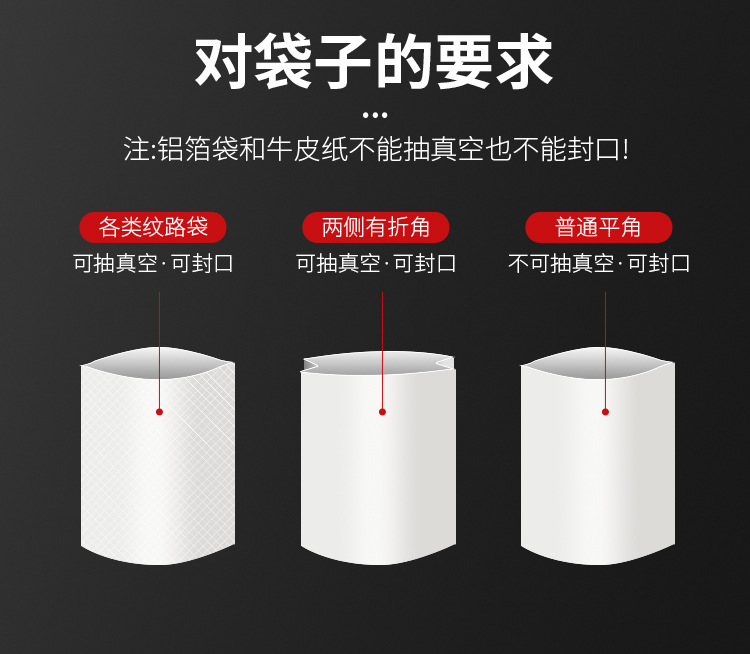 对袋子的要求

注:铝箔袋和牛皮纸不能抽真空也不能封口!

各类纹路袋
可抽真空·可封口

两侧有折角
可抽真空·可封口

普通平角
不可抽真空·可封口