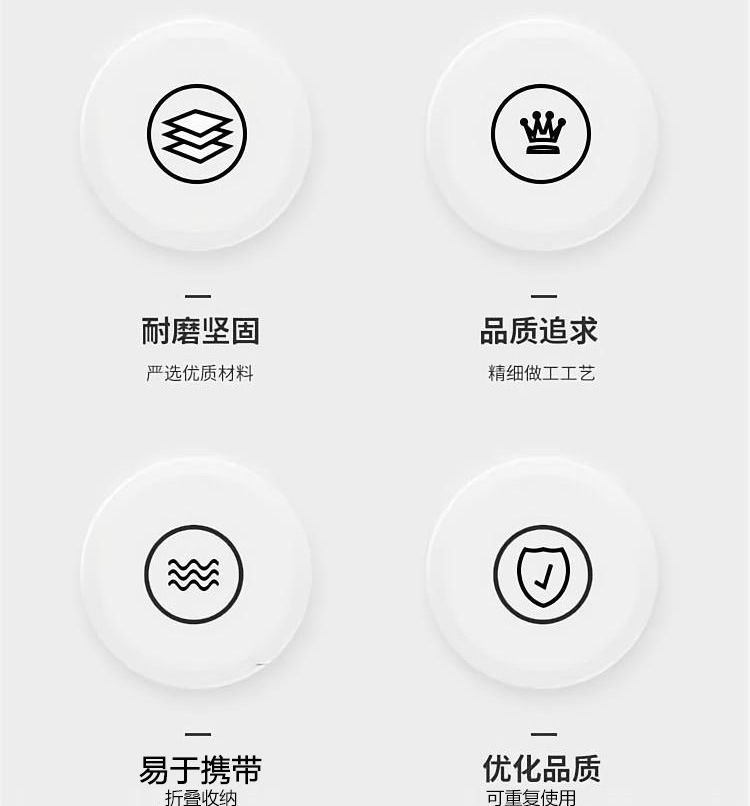 耐磨坚固

严选优质材料

品质追求

精细做工工艺

易于携带

折叠收纳

优化品质

可重复使用