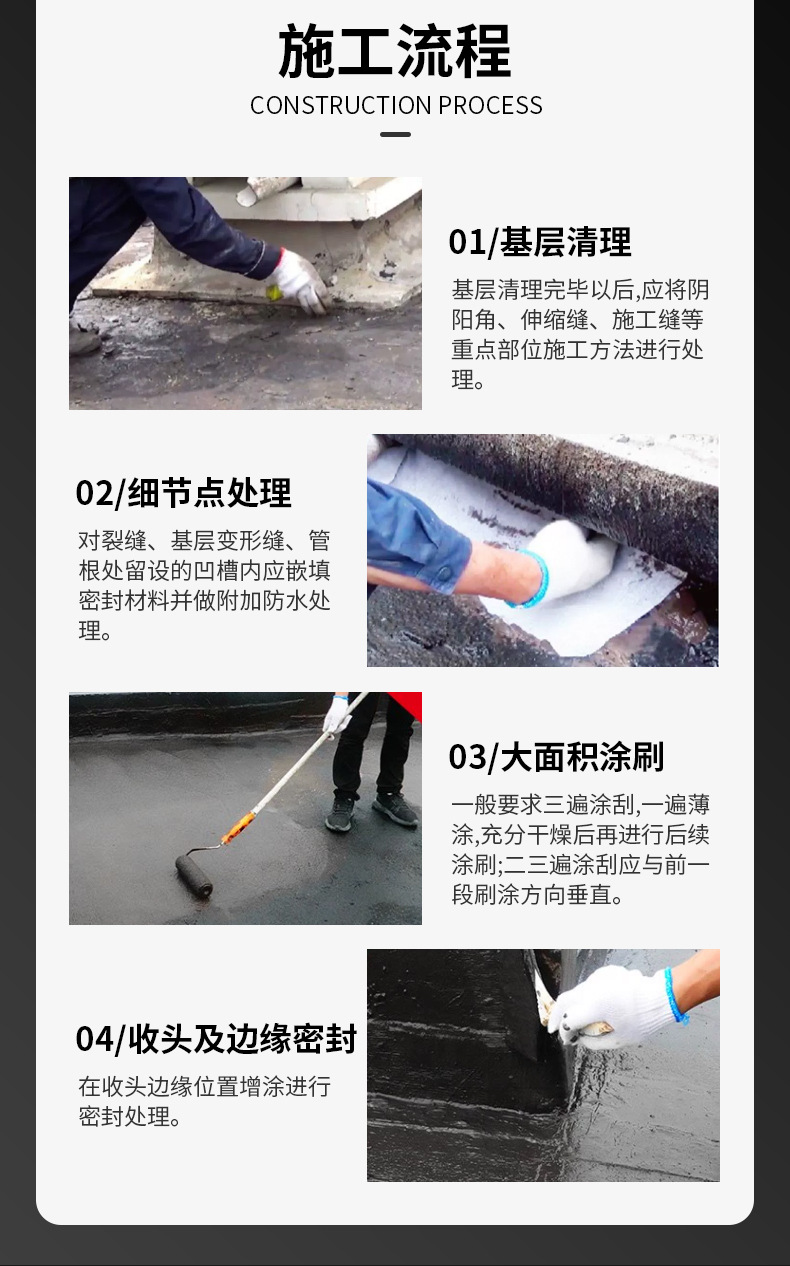 施工流程
CONSTRUCTION PROCESS

01/基层清理
基层清理完毕以后,应将阴阳角、伸缩缝、施工缝等重点部位施工方法进行处理。

02/细节点处理
对裂缝、基层变形缝、管根处留设的凹槽内应嵌填密封材料并做附加防水处理。

03/大面积涂刷
一般要求三遍涂刮,一遍薄涂,充分干燥后再进行后续涂刷;二三遍涂刮应与前一段刷涂方向垂直。

04/收头及边缘密封
在收头边缘位置增涂进行密封处理。