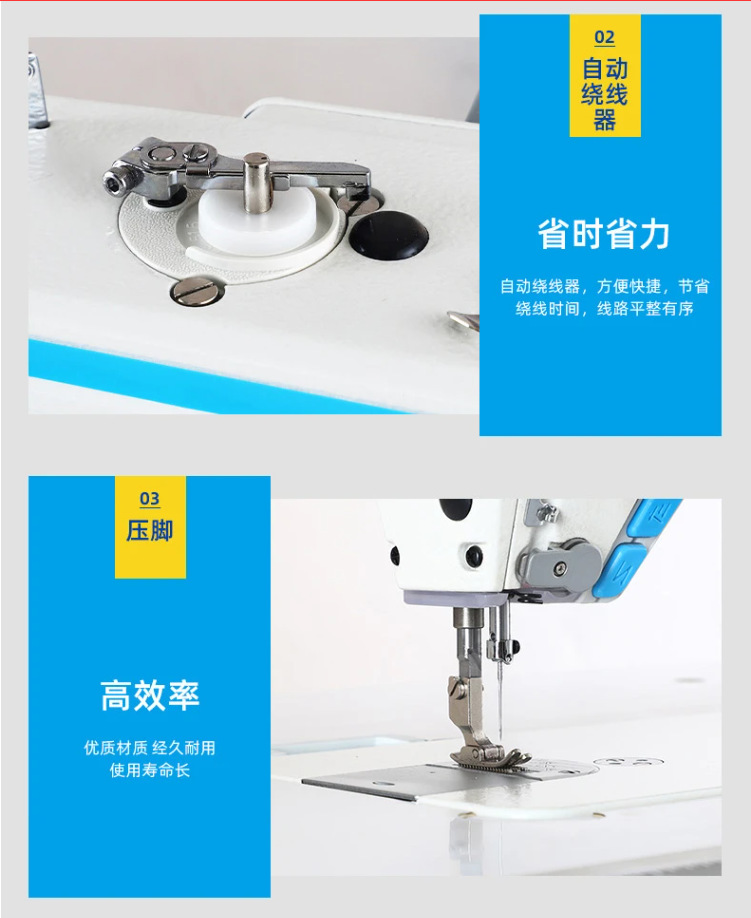 02
自动绕线器

省时省力

自动绕线器，方便快捷，节省绕线时间，线路平整有序

03
压脚

高效率

优质材质 经久耐用
使用寿命长