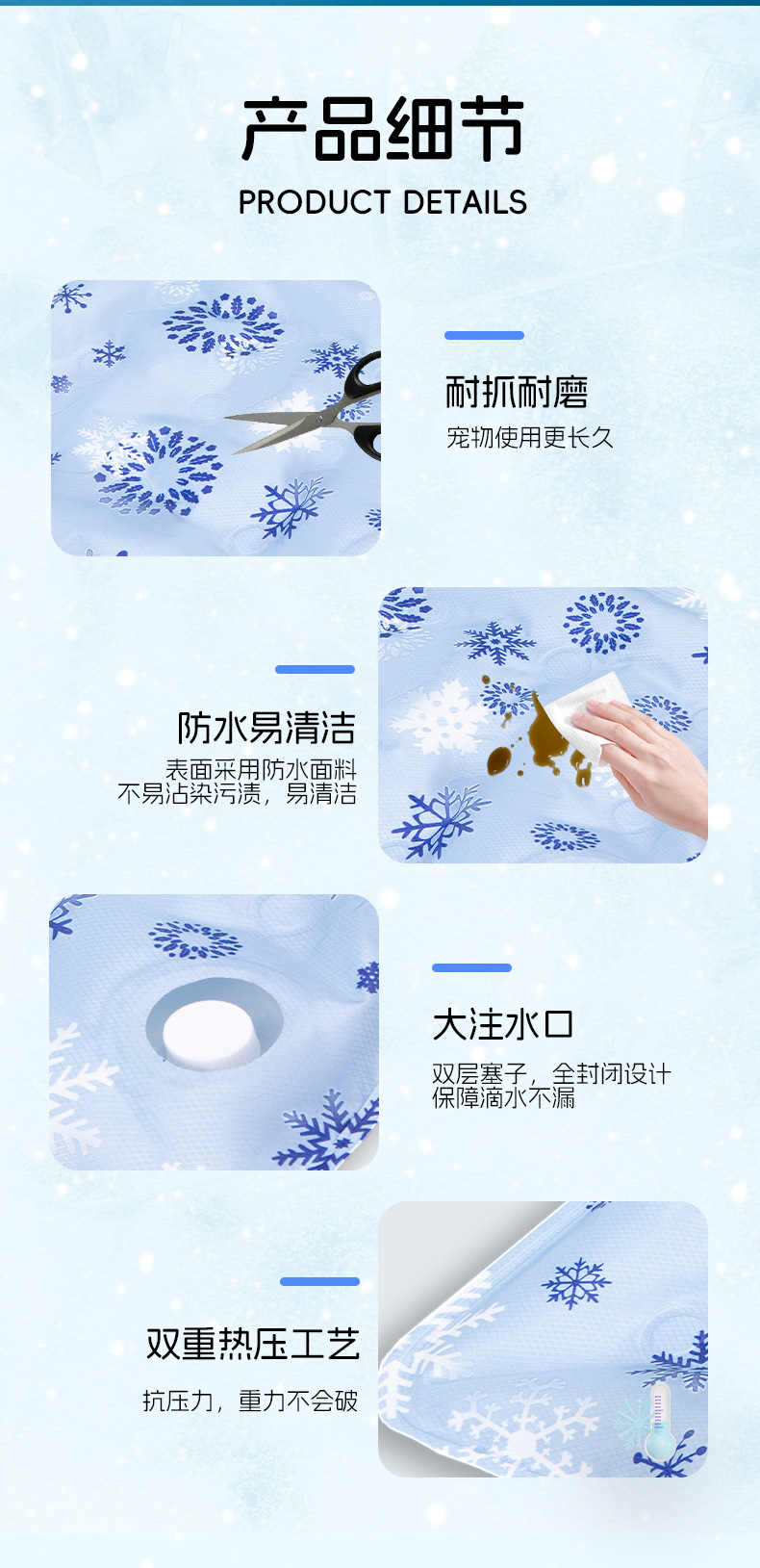 产品细节
PRODUCT DETAILS

耐抓耐磨
宠物使用更长久

防水易清洁
表面采用防水面料
不易沾染污渍，易清洁

大注水口
双层塞子，全封闭设计
保障滴水不漏

双重热压工艺
抗压力，重力不会破