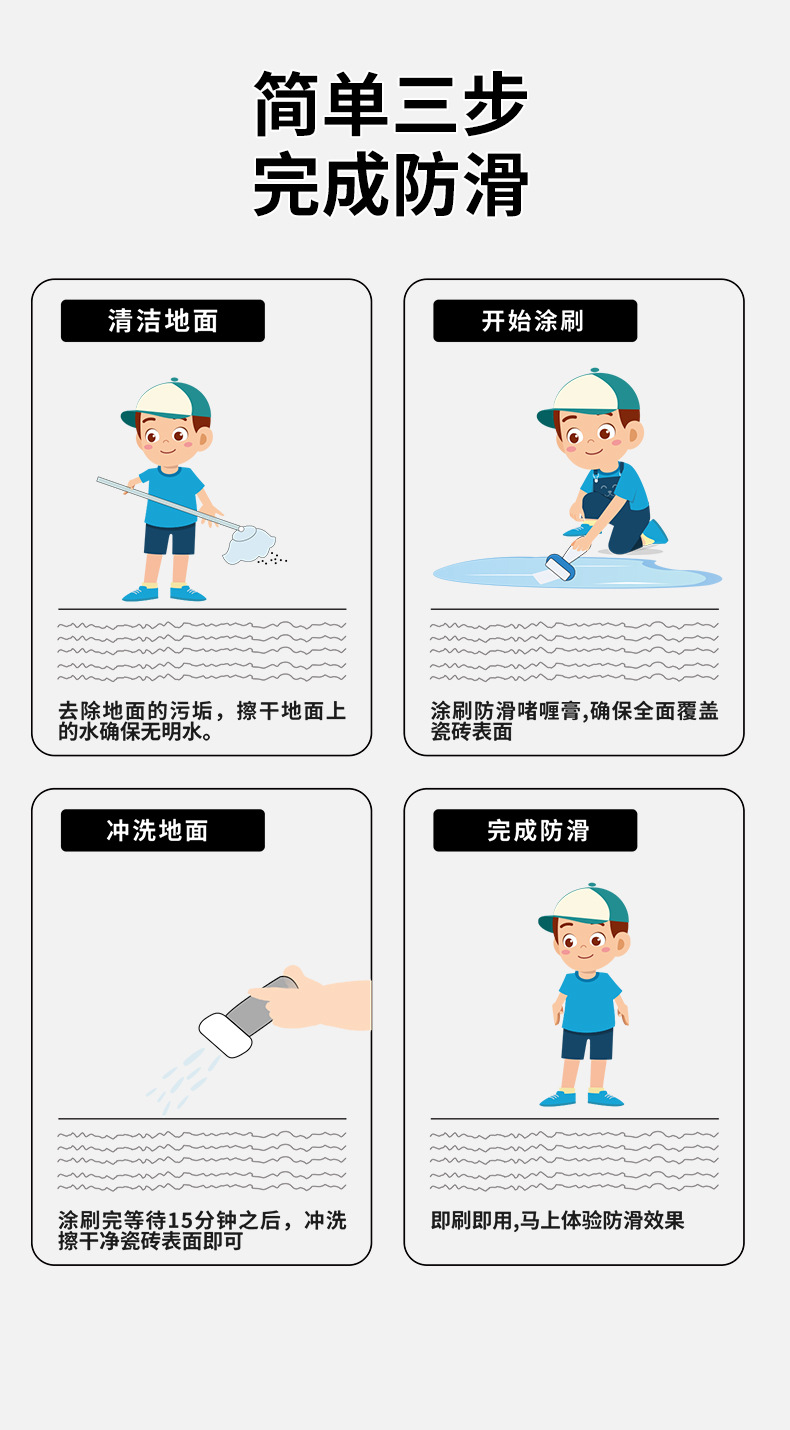 简单三步
完成防滑

清洁地面

去除地面的污垢，擦干地面上的水确保无明水。

开始涂刷

涂刷防滑啫喱膏,确保全面覆盖瓷砖表面

冲洗地面

涂刷完等待15分钟之后，冲洗擦干净瓷砖表面即可

完成防滑

即刷即用,马上体验防滑效果