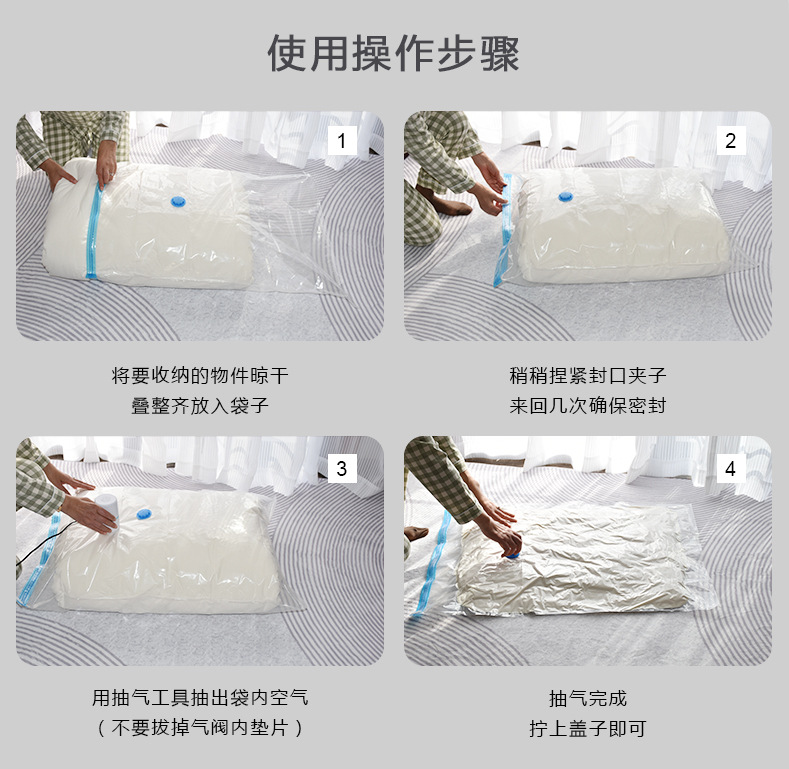 使用操作步骤

1

将要收纳的物件晾干
叠整齐放入袋子

2

稍稍捏紧封口夹子
来回几次确保密封

3

用抽气工具抽出袋内空气
（不要拔掉气阀内垫片）

4

抽气完成
拧上盖子即可