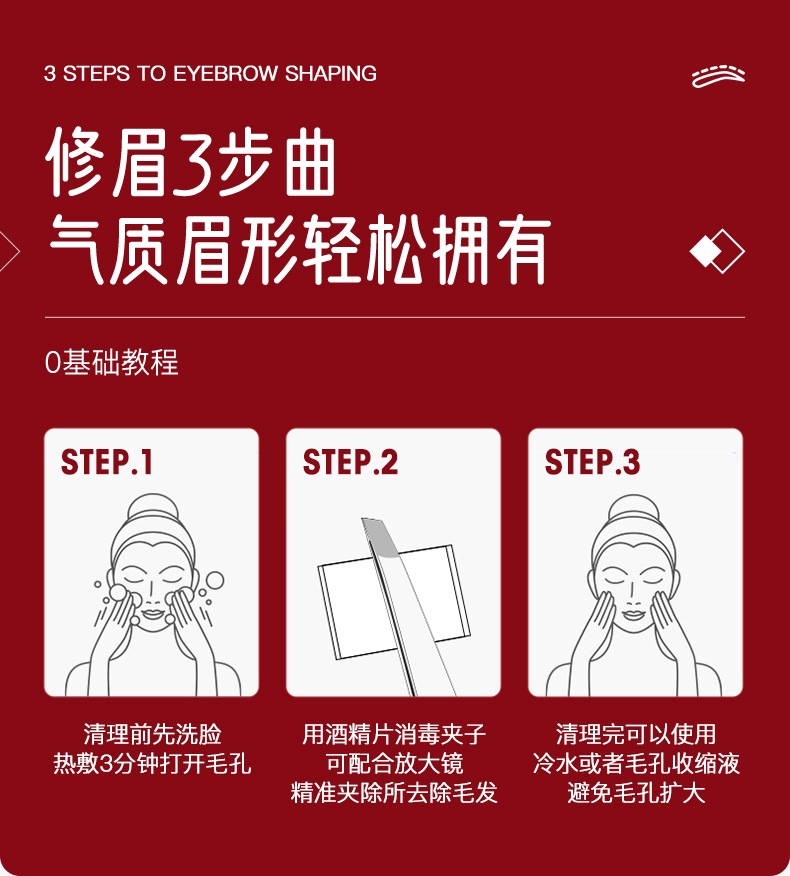 3 STEPS TO EYEBROW SHAPING

修眉3步曲
气质眉形轻松拥有

0基础教程

STEP.1

清理前先洗脸
热敷3分钟打开毛孔

STEP.2

用酒精片消毒夹子
可配合放大镜
精准夹除所去除毛发

STEP.3

清理完可以使用
冷水或者毛孔收缩液
避免毛孔扩大