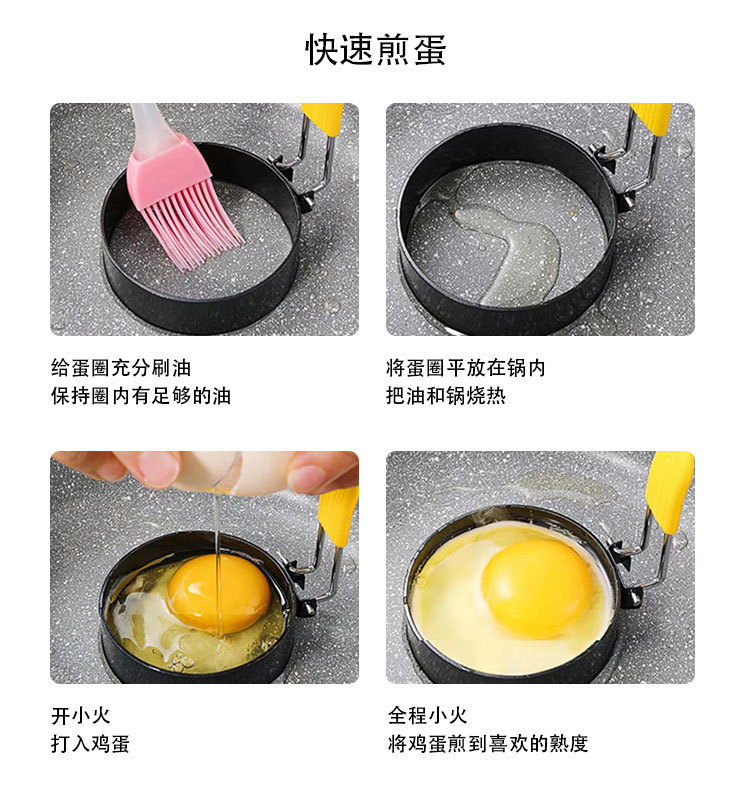 快速煎蛋

给蛋圈充分刷油
保持圈内有足够的油

将蛋圈平放在锅内
把油和锅烧热

开小火
打入鸡蛋

全程小火
将鸡蛋煎到喜欢的熟度