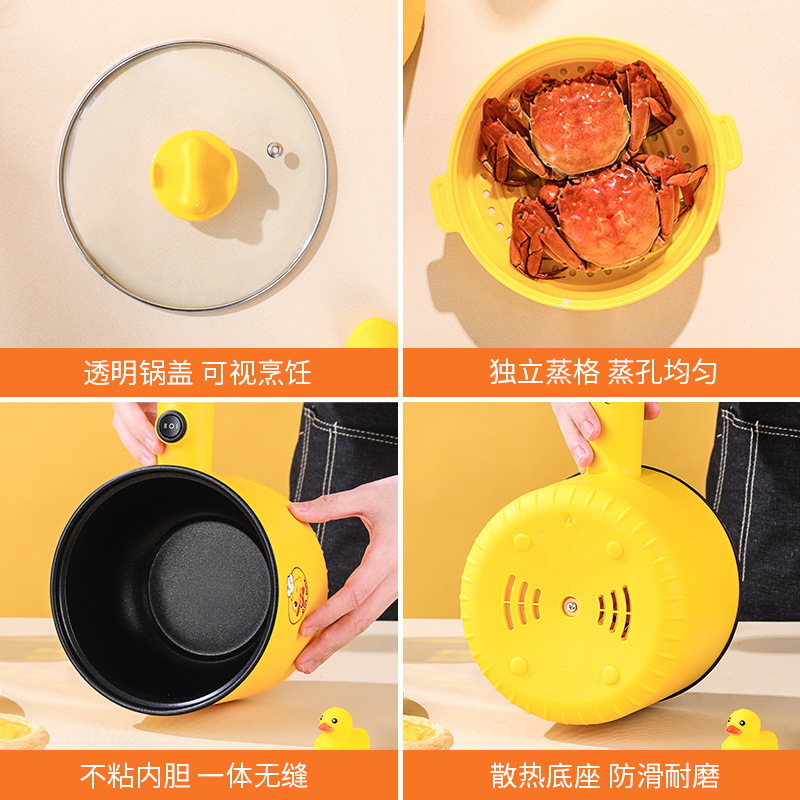 透明锅盖 可视烹饪

独立蒸格 蒸孔均匀

不粘内胆 一体无缝

散热底座 防滑耐磨