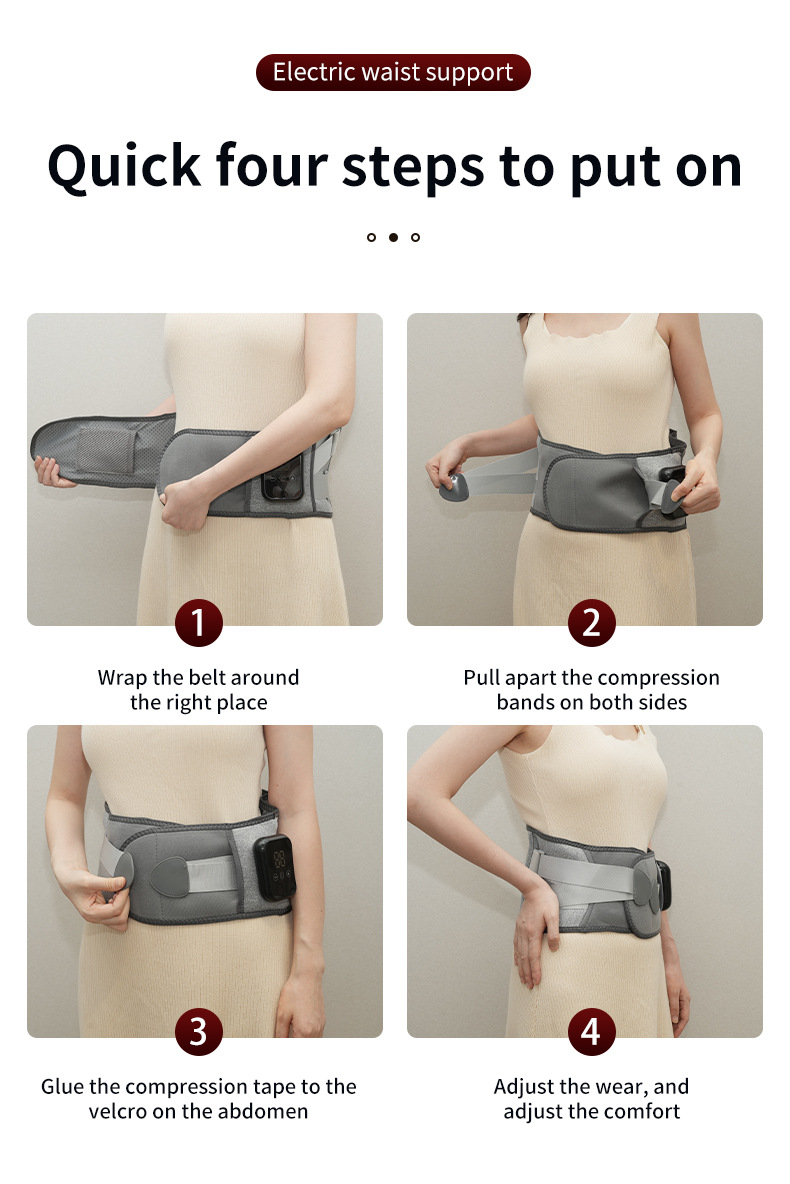 Electric waist support

Quick four steps to put on

1

Wrap the belt around the right place

2

Pull apart the compression bands on both sides

3

Glue the compression tape to the velcro on the abdomen

4

Adjust the wear, and adjust the comfort