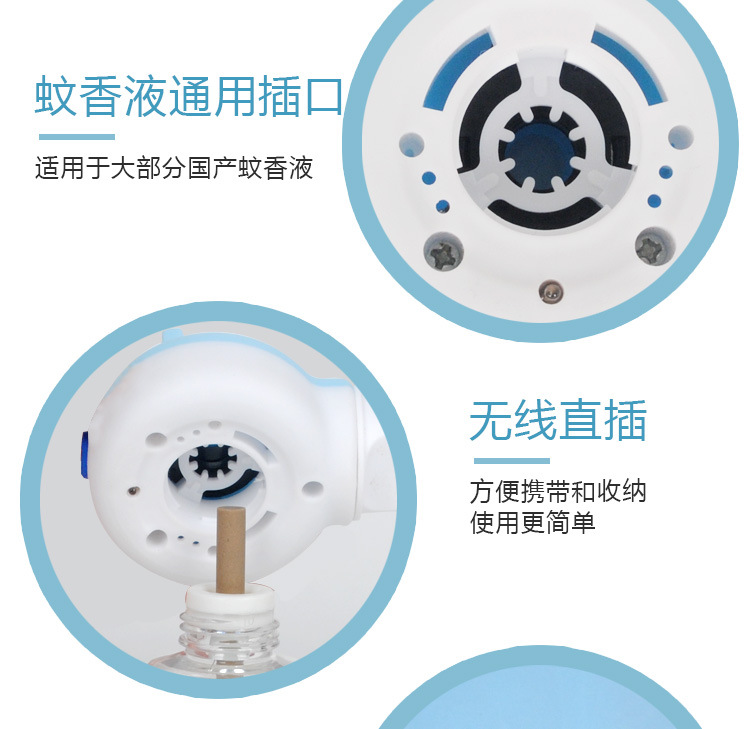 蚊香液通用插口

适用于大部分国产蚊香液

无线直插

方便携带和收纳
使用更简单