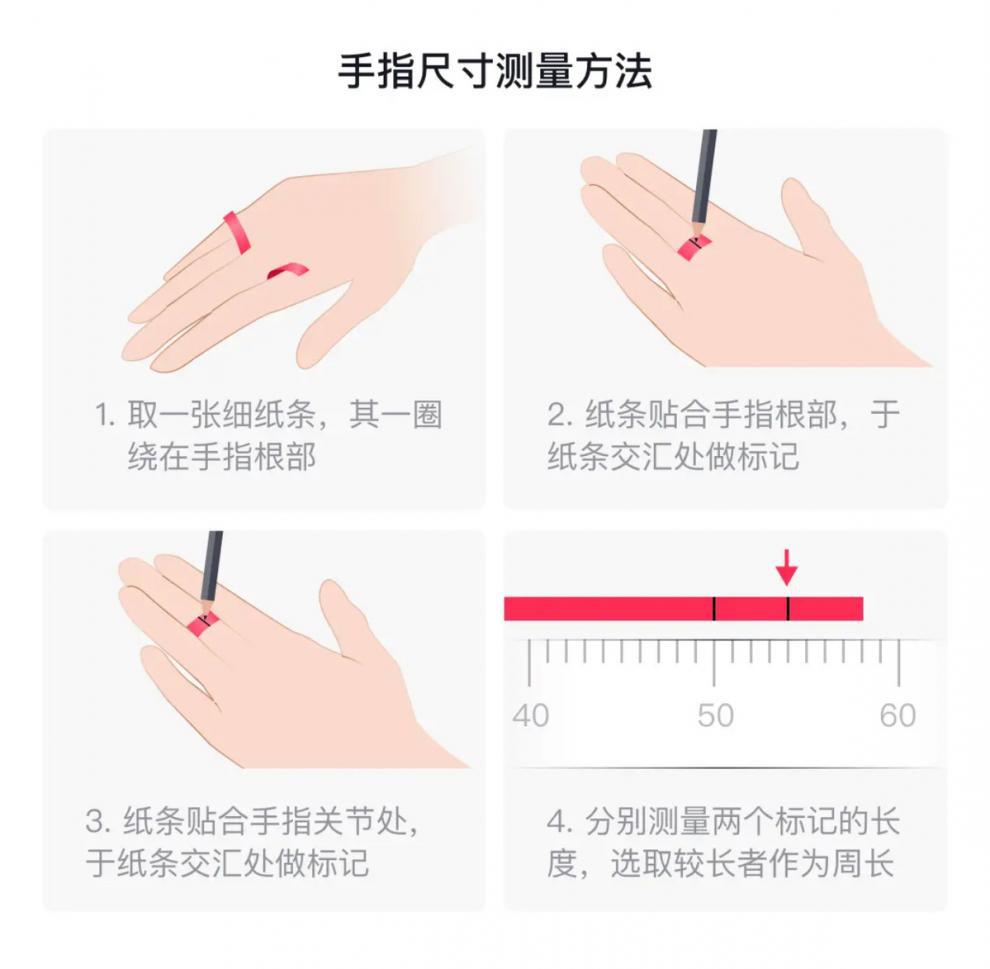 手指尺寸测量方法

1. 取一张细纸条，其一圈绕在手指根部

2. 纸条贴合手指根部，于纸条交汇处做标记

3. 纸条贴合手指关节处，于纸条交汇处做标记

40 50 60

4. 分别测量两个标记的长度，选取较长者作为周长