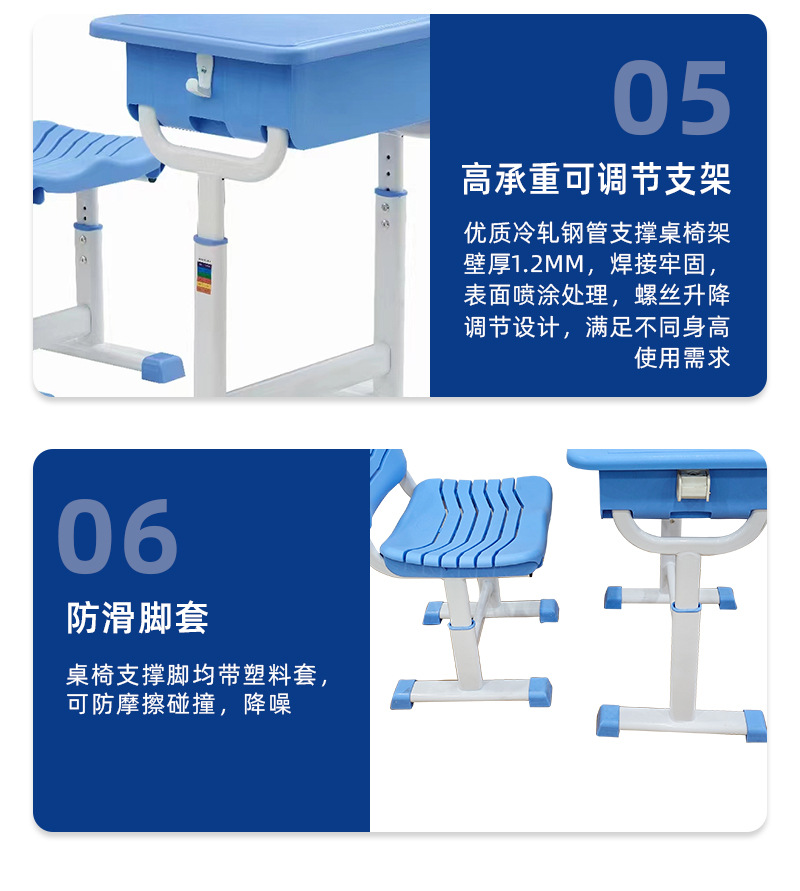 05

高承重可调节支架

优质冷轧钢管支撑桌椅架壁厚1.2MM，焊接牢固，表面喷涂处理，螺丝升降调节设计，满足不同身高使用需求

06

防滑脚套

桌椅支撑脚均带塑料套，可防摩擦碰撞，降噪