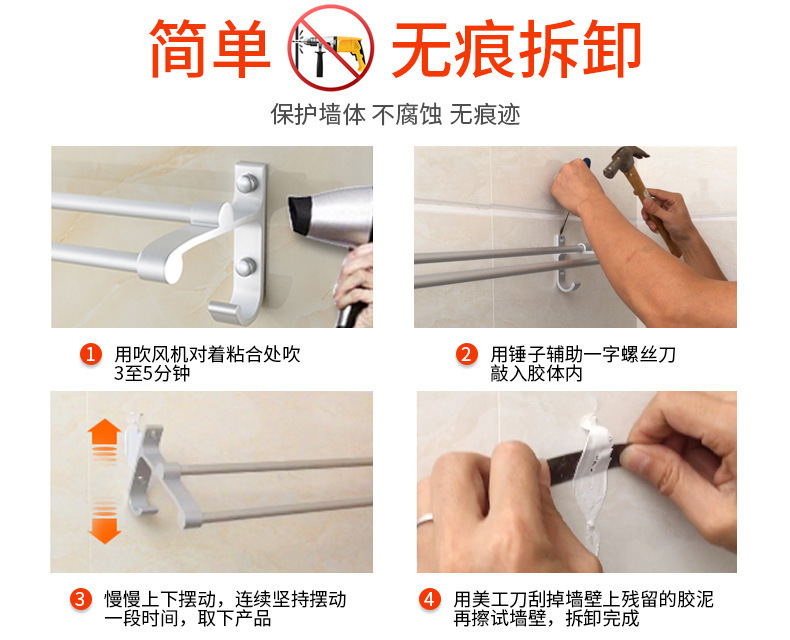 简单 无痕拆卸

保护墙体 不腐蚀 无痕迹

1 用吹风机对着粘合处吹3至5分钟

2 用锤子辅助一字螺丝刀敲入胶体内

3 慢慢上下摆动，连续坚持摆动一段时间，取下产品

4 用美工刀刮掉墙壁上残留的胶泥再擦试墙壁，拆卸完成