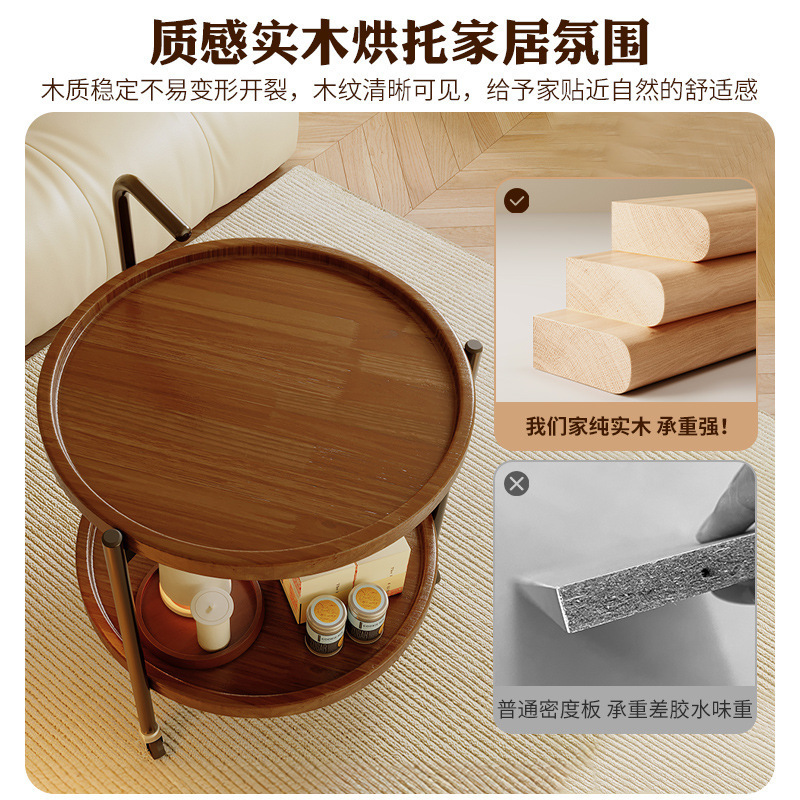 质感实木烘托家居氛围

木质稳定不易变形开裂，木纹清晰可见，给予家贴近自然的舒适感

我们家纯实木 承重强！

普通密度板 承重差胶水味重