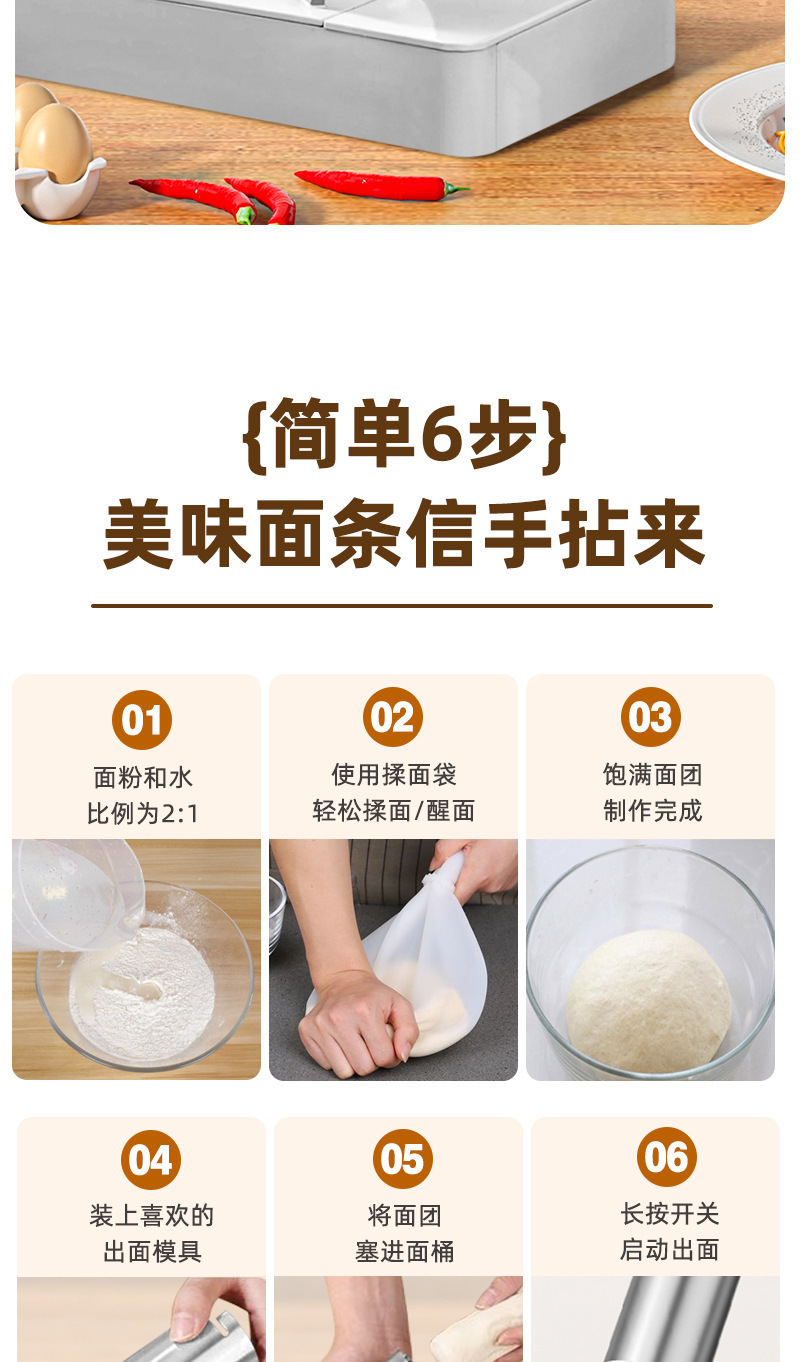 {简单6步}
美味面条信手拈来

01
面粉和水
比例为2:1

02
使用揉面袋
轻松揉面/醒面

03
饱满面团
制作完成

04
装上喜欢的
出面模具

05
将面团
塞进面桶

06
长按开关
启动出面