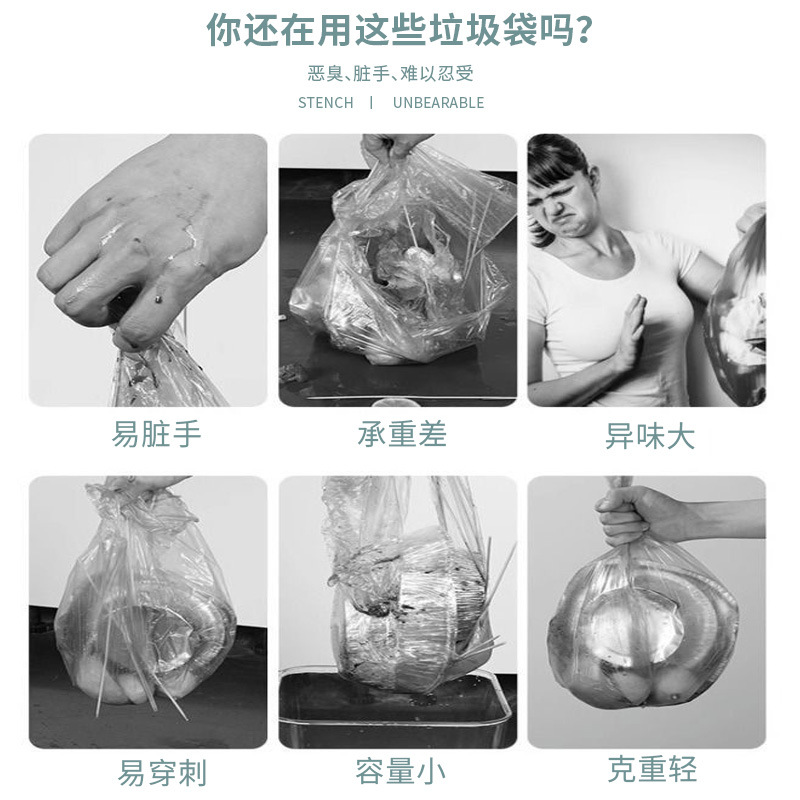 你还在用这些垃圾袋吗?

恶臭、脏手、难以忍受

STENCH | UNBEARABLE

易脏手

承重差

异味大

易穿刺

容量小

克重轻