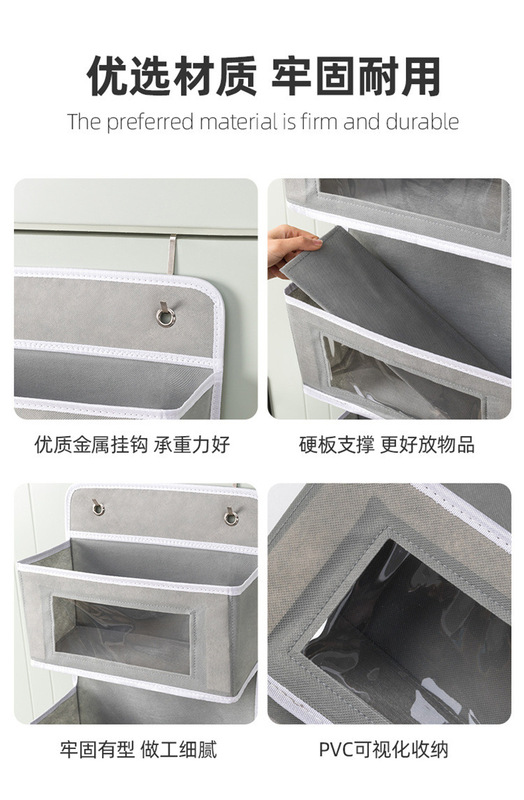 优选材质 牢固耐用

The preferred material is firm and durable

优质金属挂钩 承重力好

硬板支撑 更好放物品

牢固有型 做工细腻

PVC可视化收纳