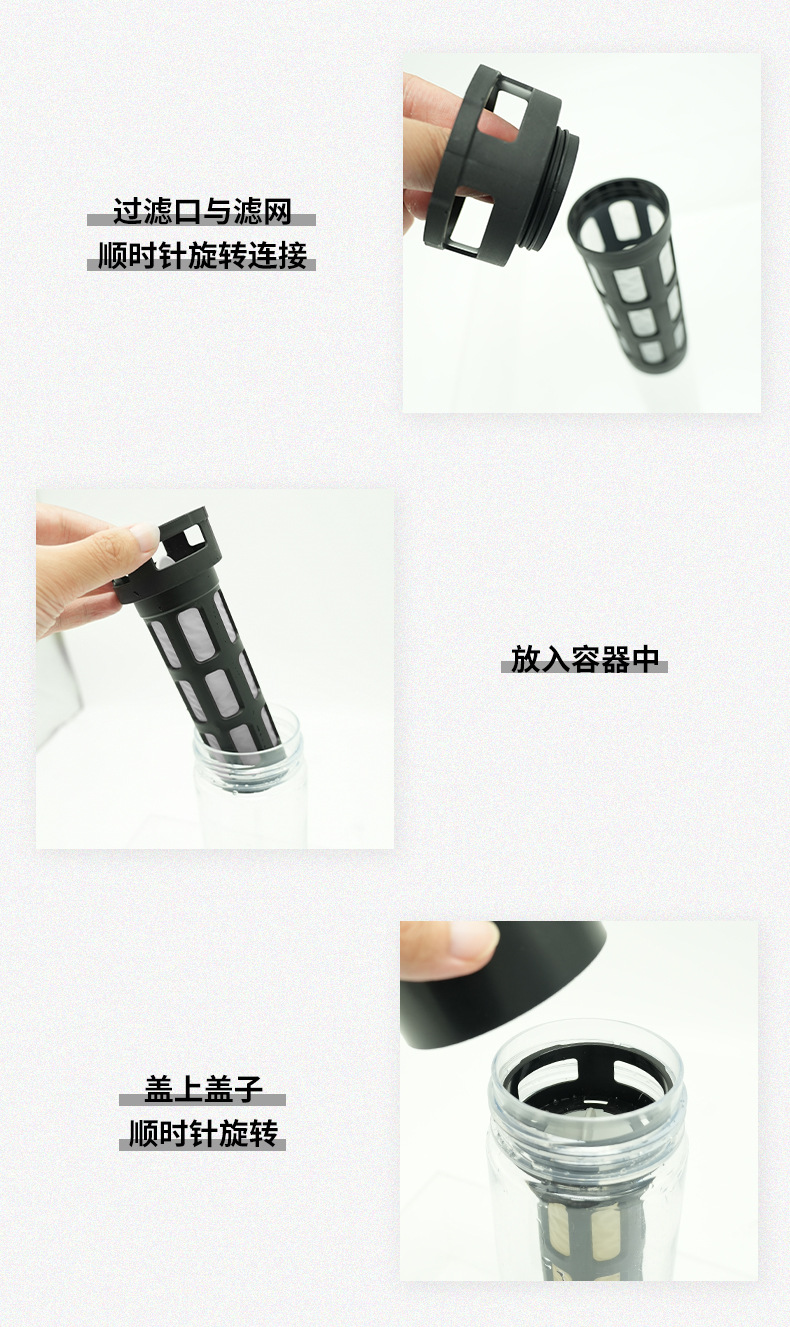 过滤口与滤网
顺时针旋转连接

放入容器中

盖上盖子
顺时针旋转