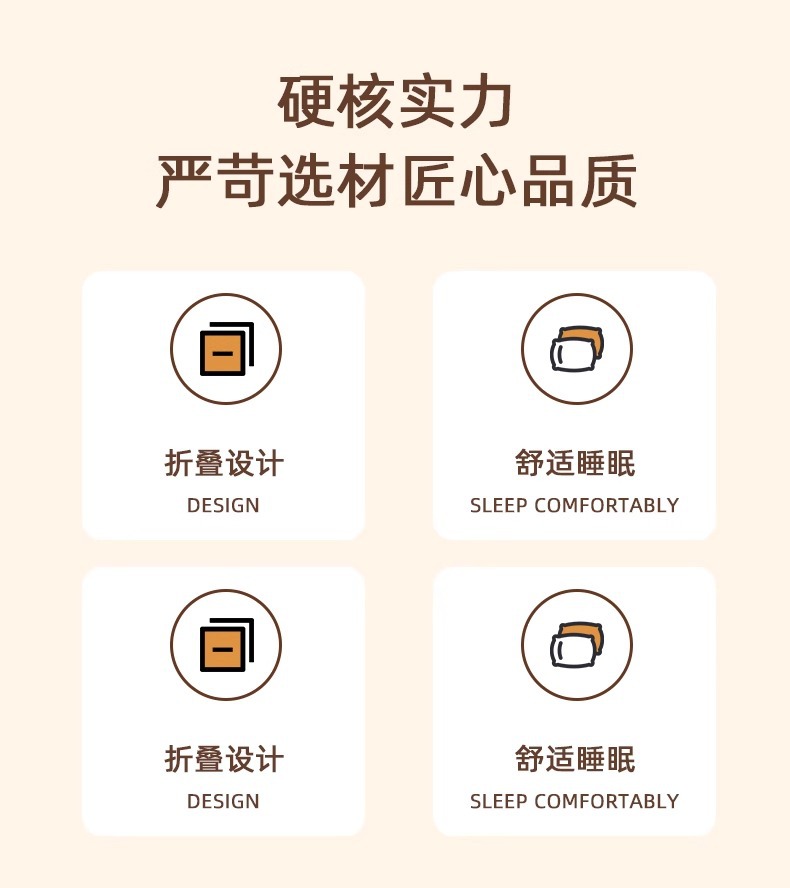 硬核实力
严苛选材匠心品质

折叠设计
DESIGN

舒适睡眠
SLEEP COMFORTABLY

折叠设计
DESIGN

舒适睡眠
SLEEP COMFORTABLY